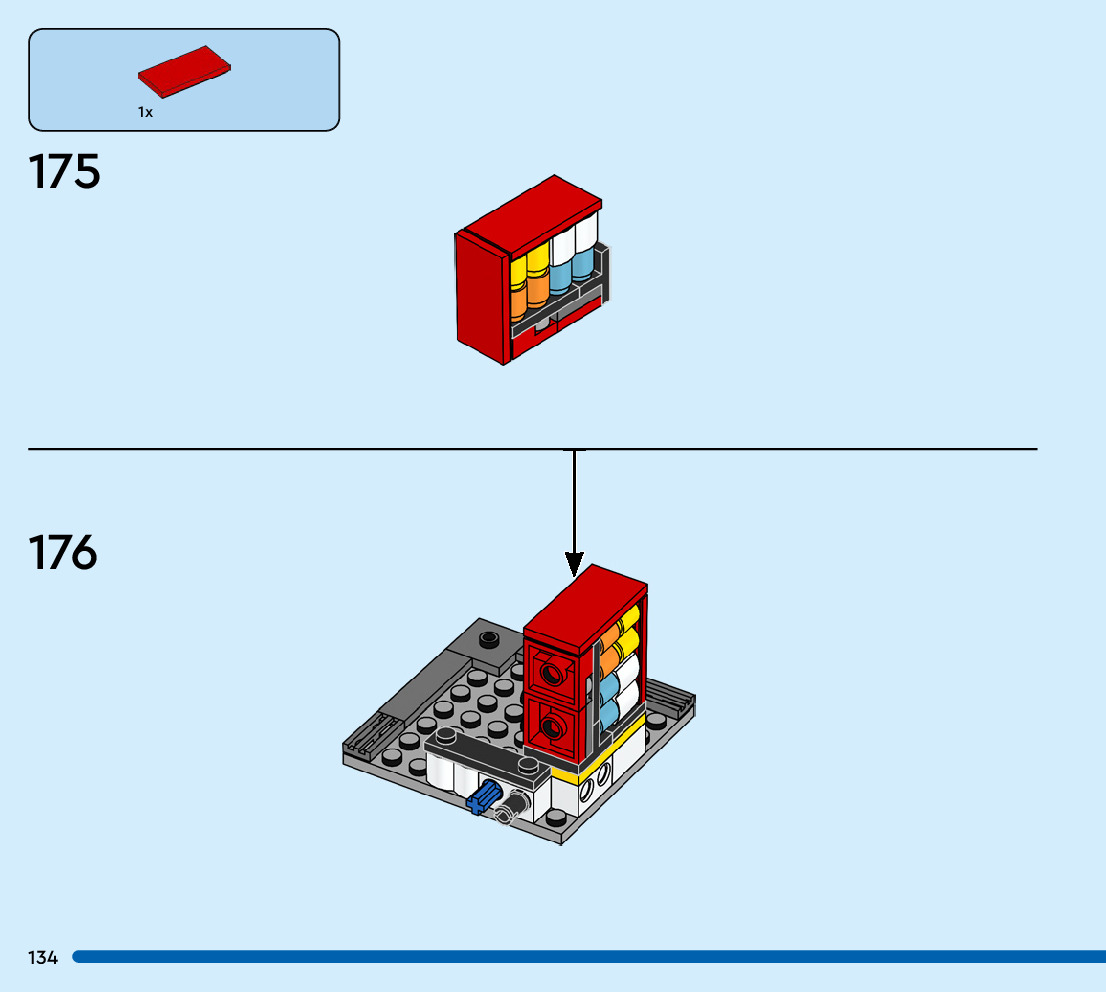 1x

175

176

134