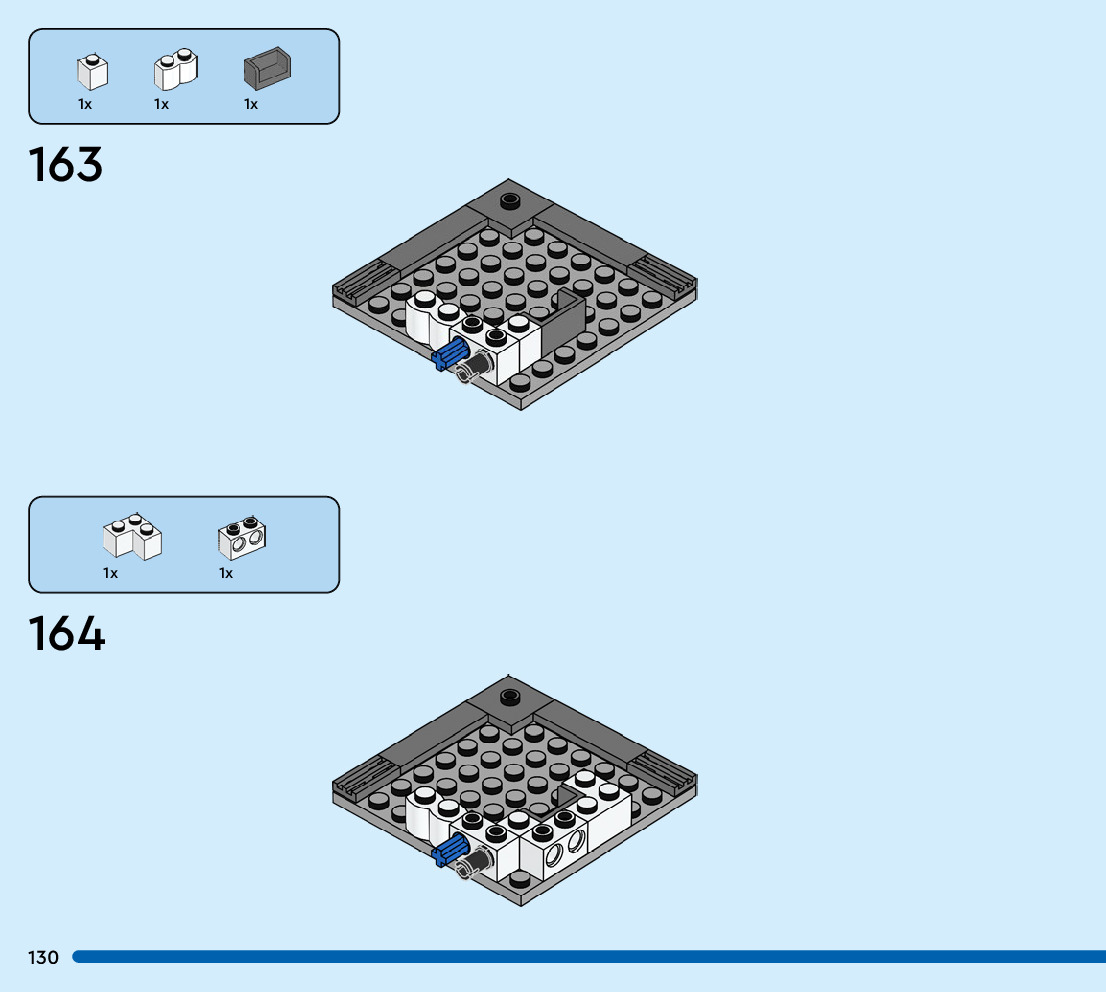 1x 1x 1x

163

1x 1x

164

130