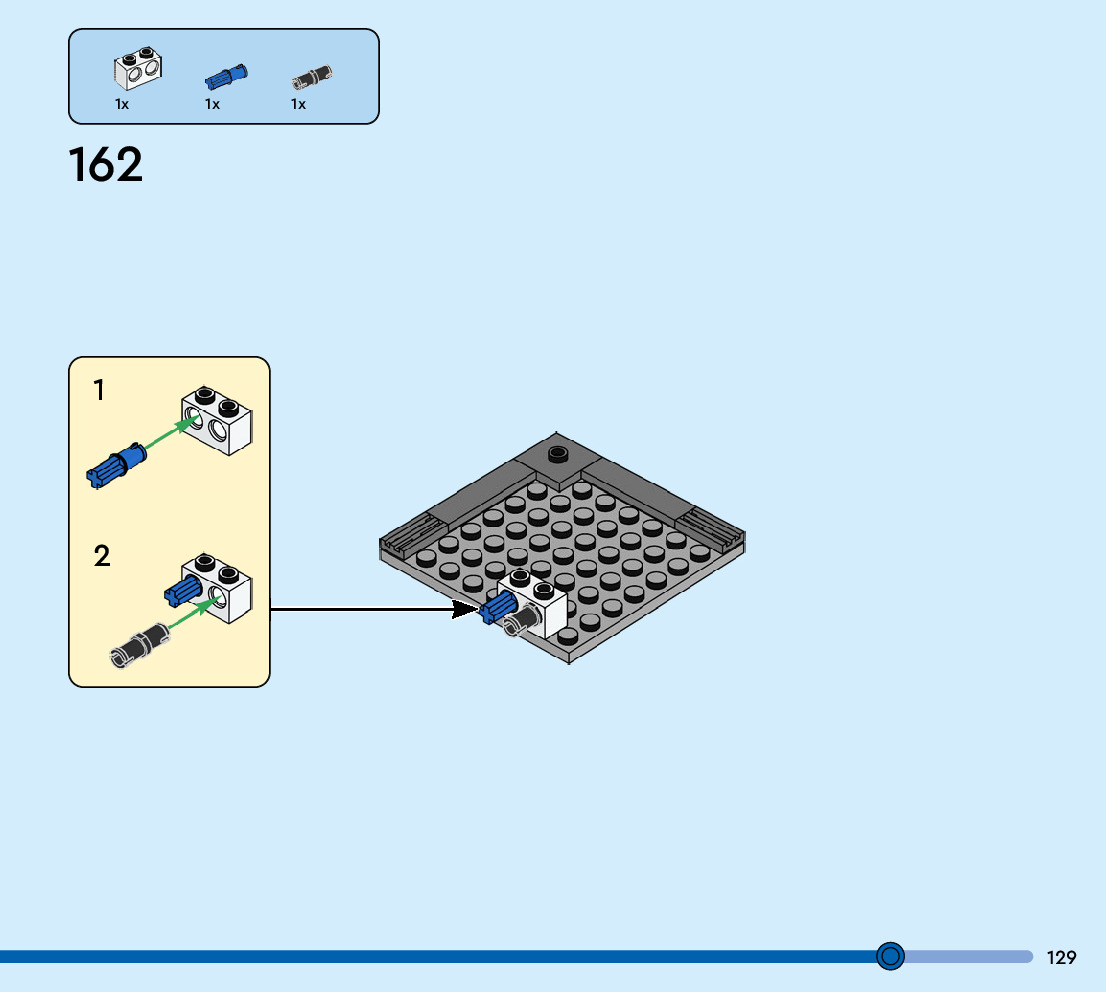 1x 1x 1x

162

1

2

129