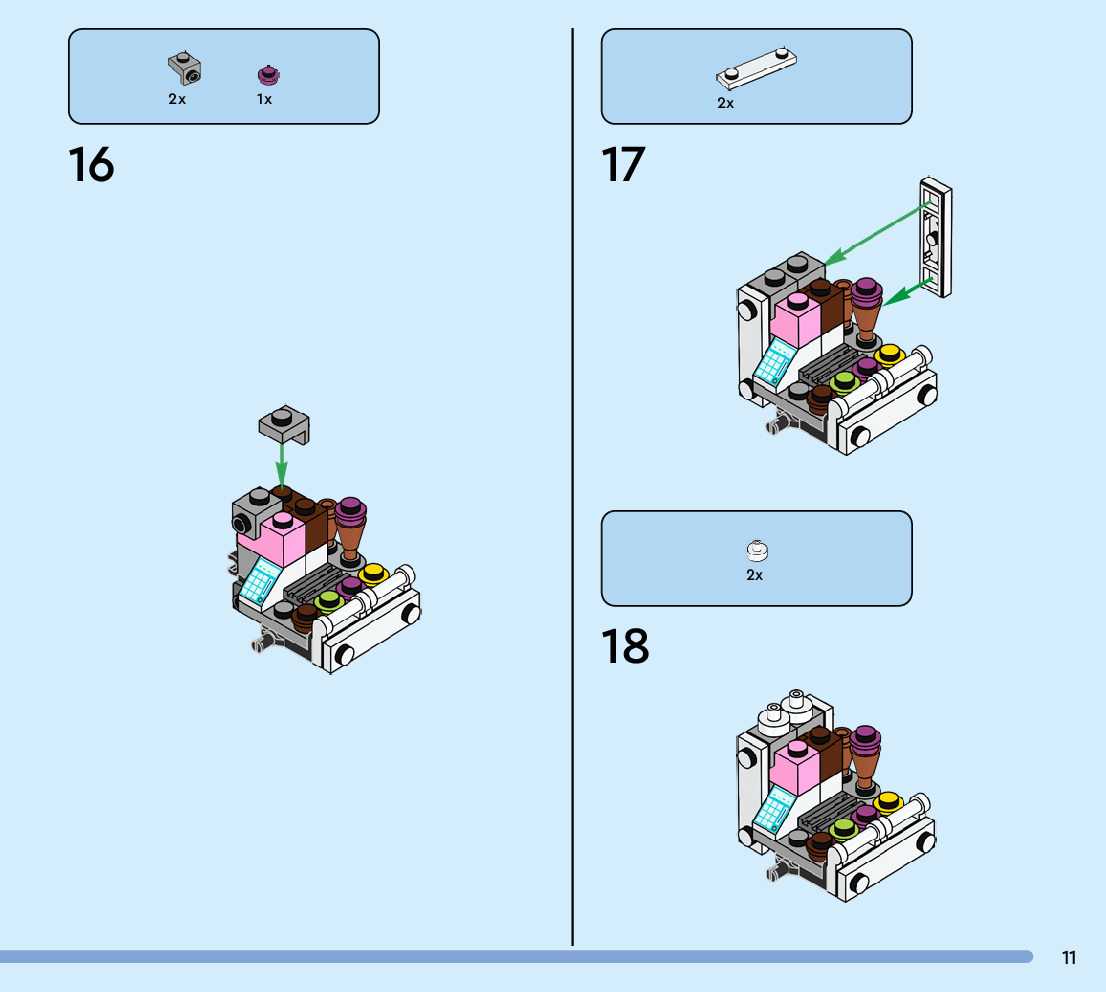 2x 1x

16

2x

17

2x

18

11