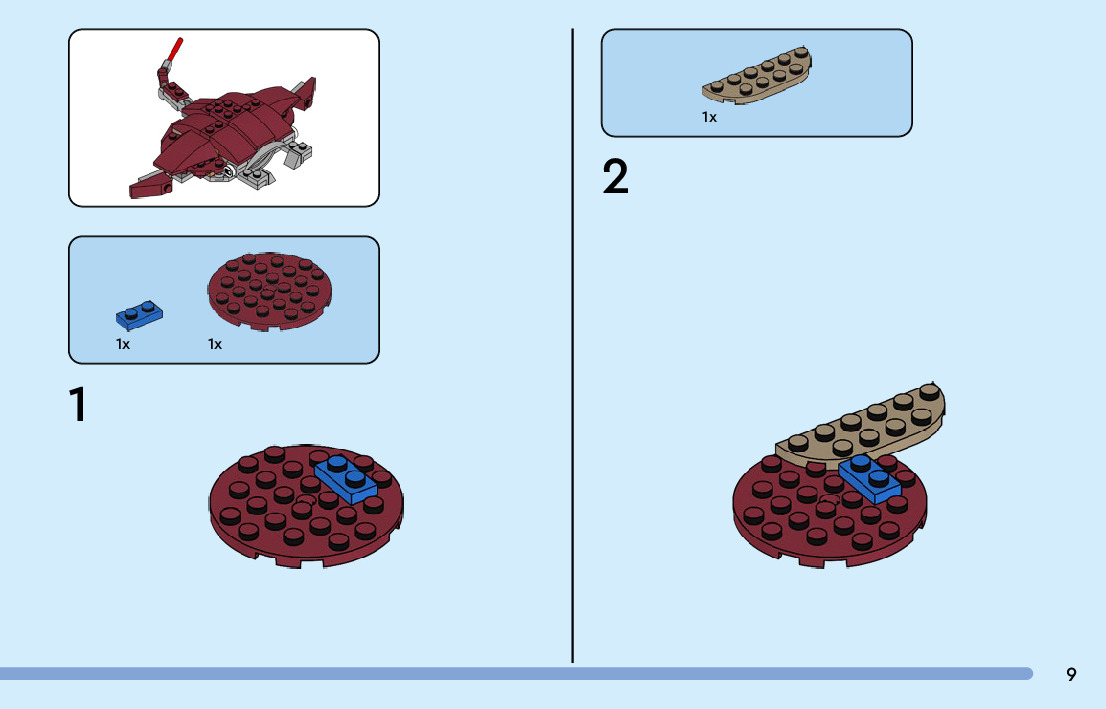 1x 1x

1

1x

2

9