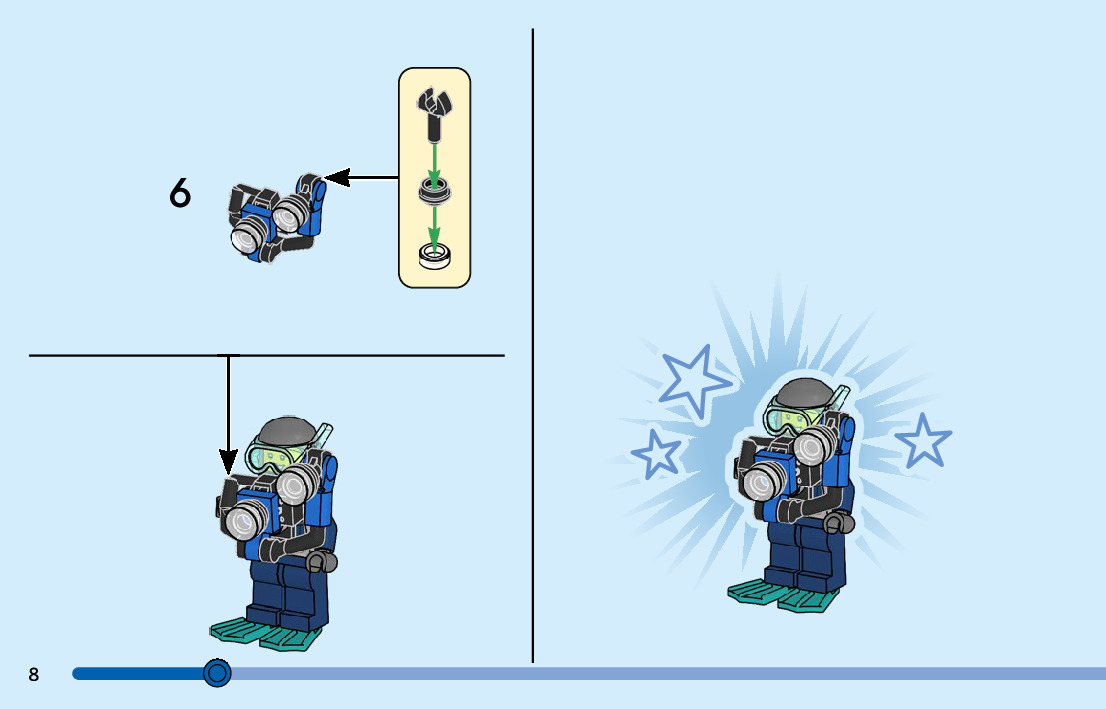 6

8