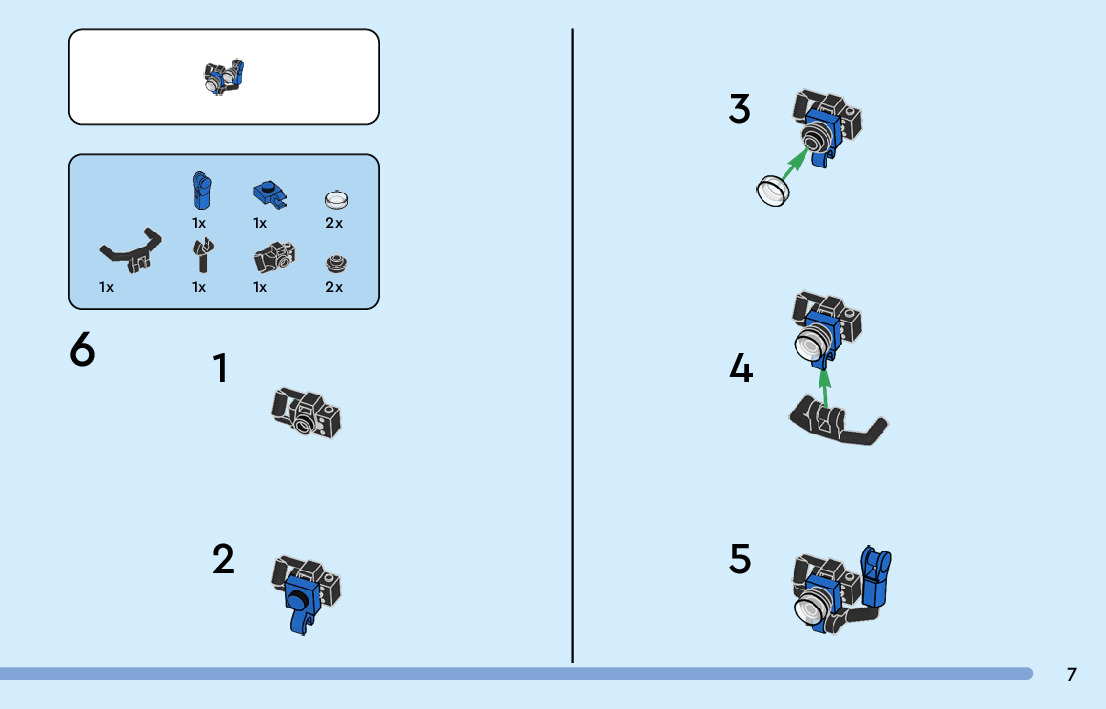 1x 1x 2x

1x 1x 1x 2x

6

1

2

3

4

5

7