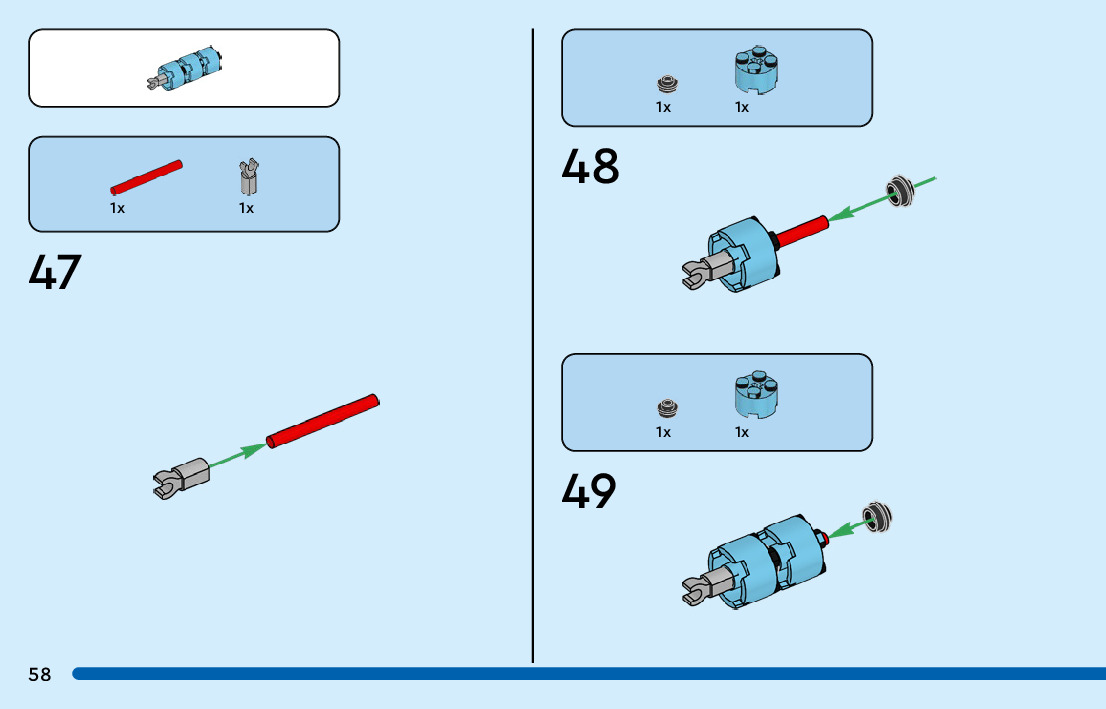 1x 1x

47

1x 1x

48

1x 1x

49

58