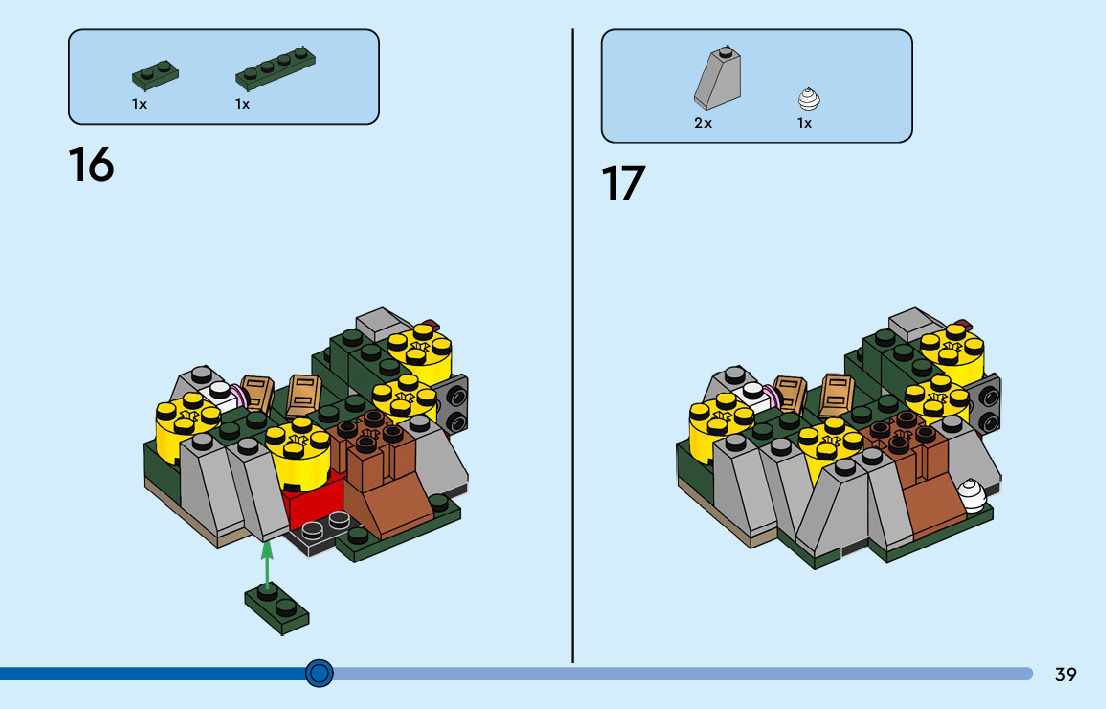 1x 1x

16

2x 1x

17

39