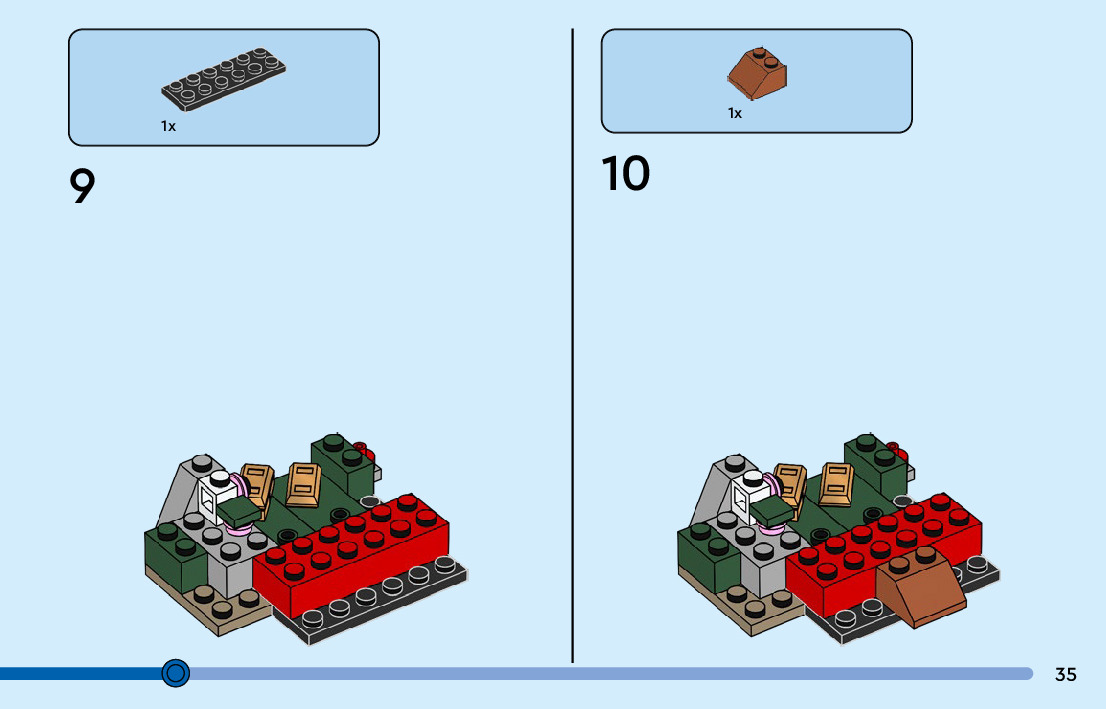 1x

9

1x

10

35