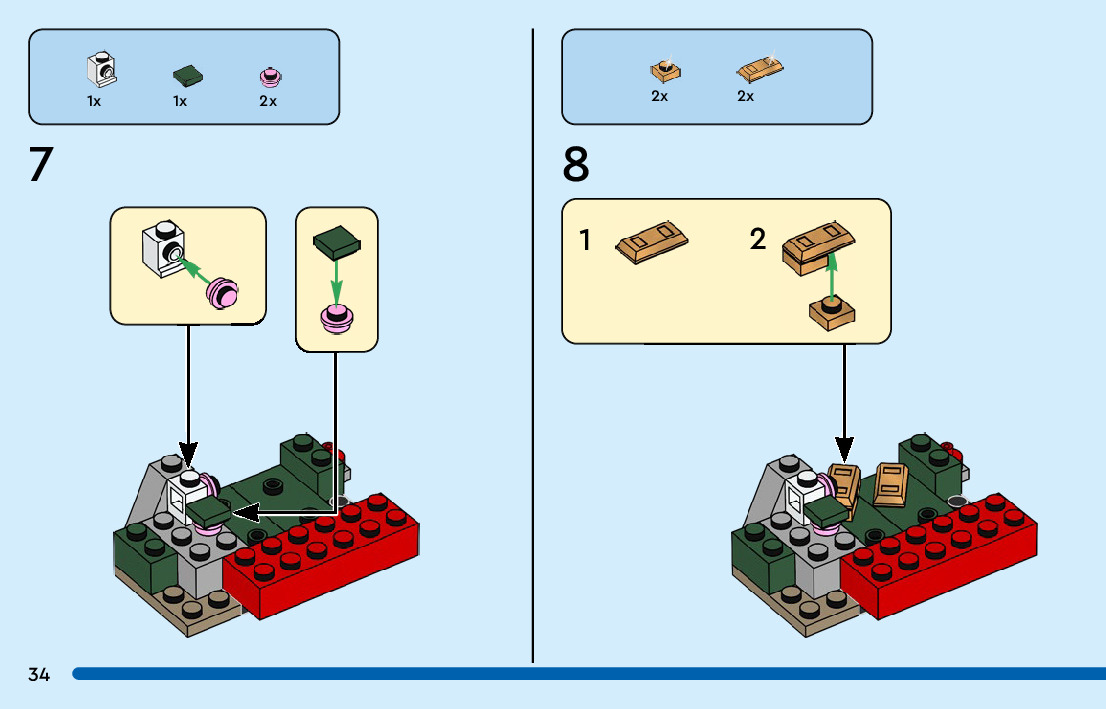 1x 1x 2x

7

2x 2x

8

1 2

34