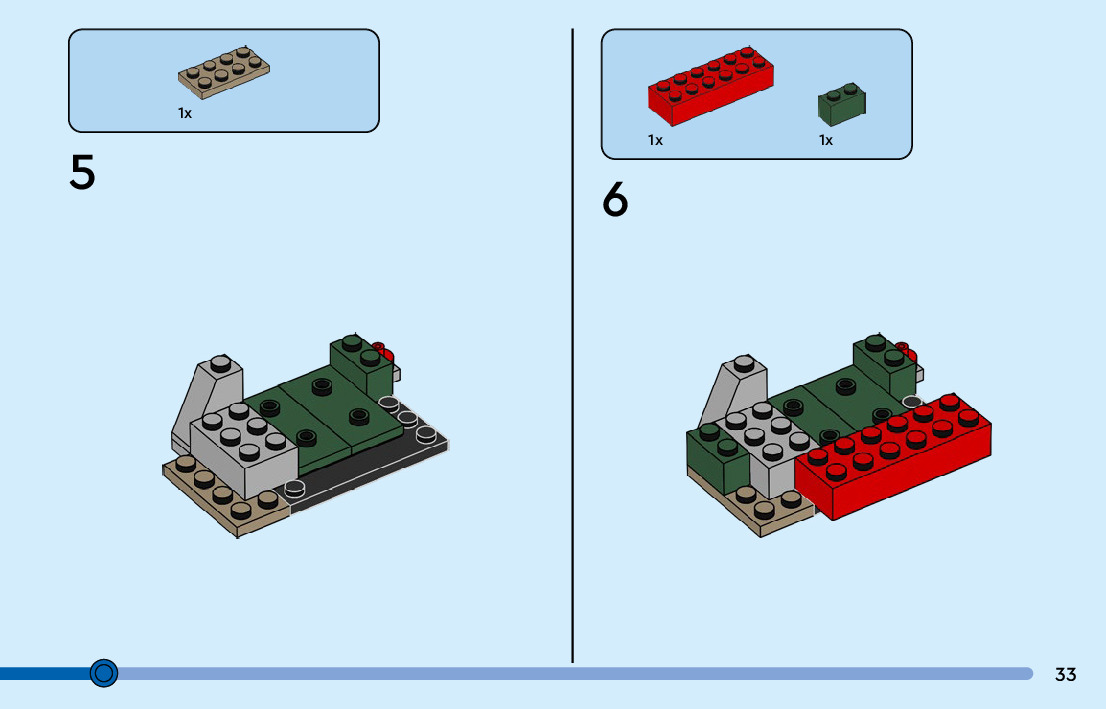 1x

5

1x

1x

6

33