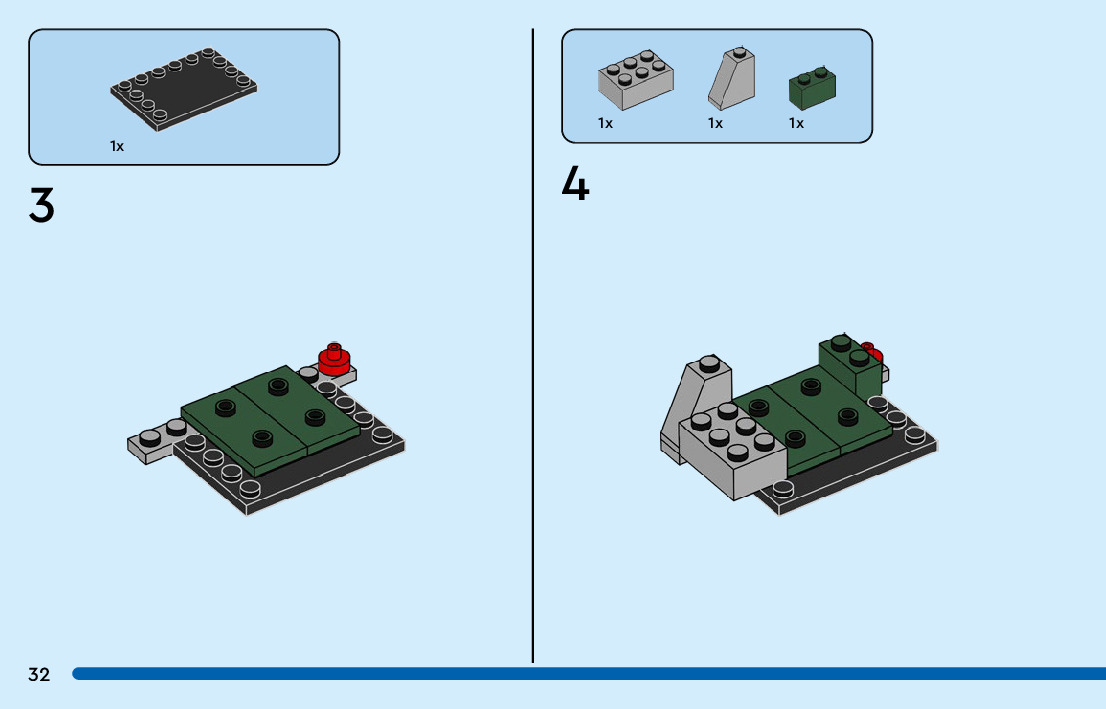 1x

3

1x 1x 1x

4

32