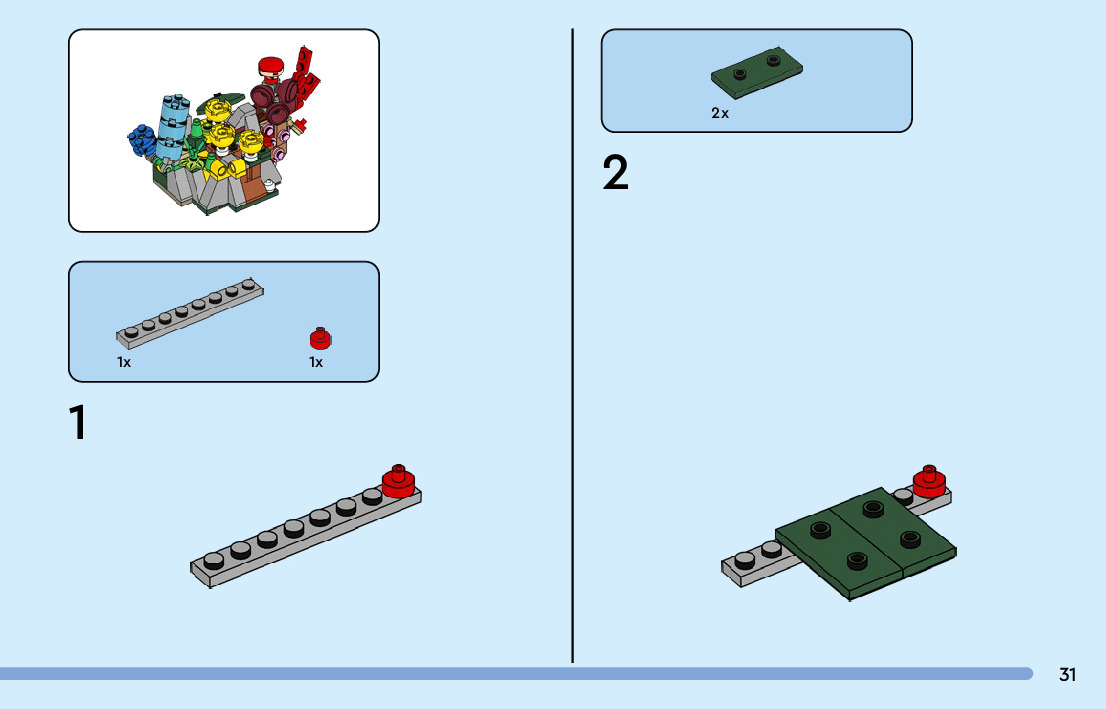 1x

1x

1

2x

2

31