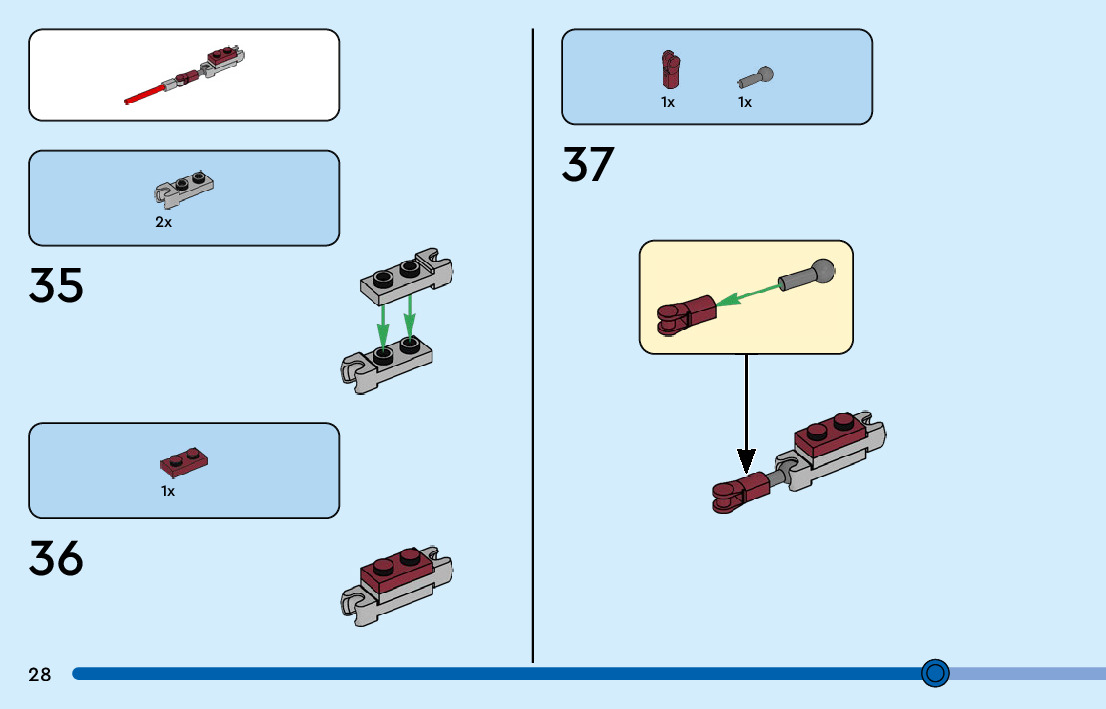 2x

35

1x

36

1x

1x

37

28