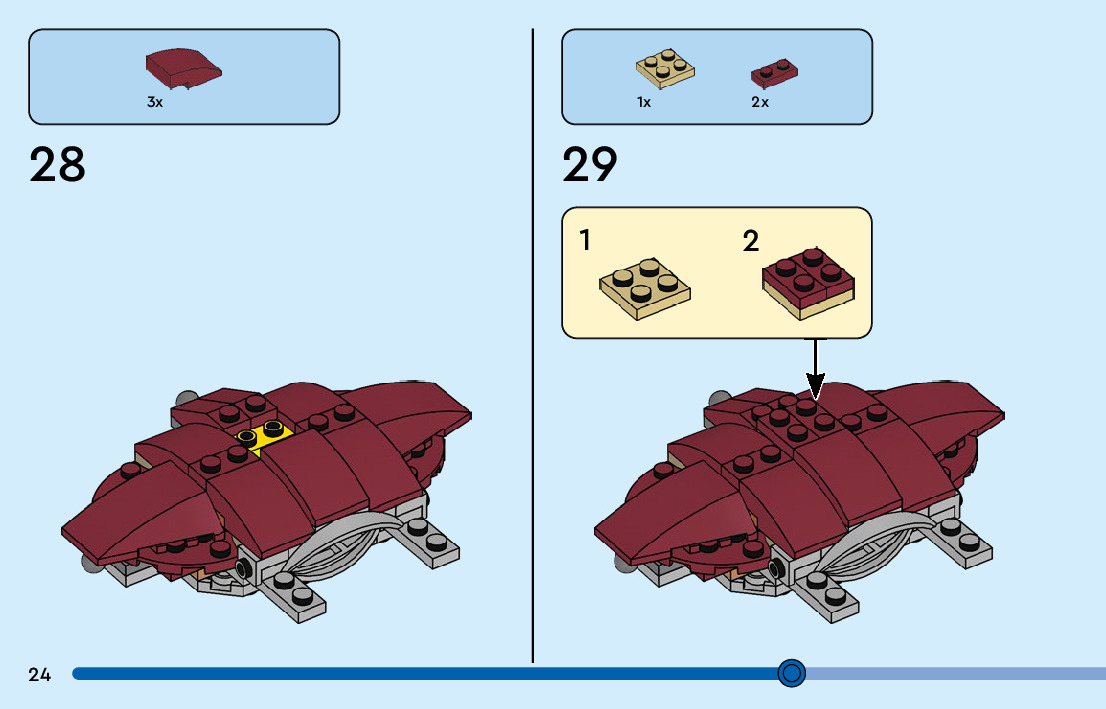 3x

28

1x

2x

29

1

2

24