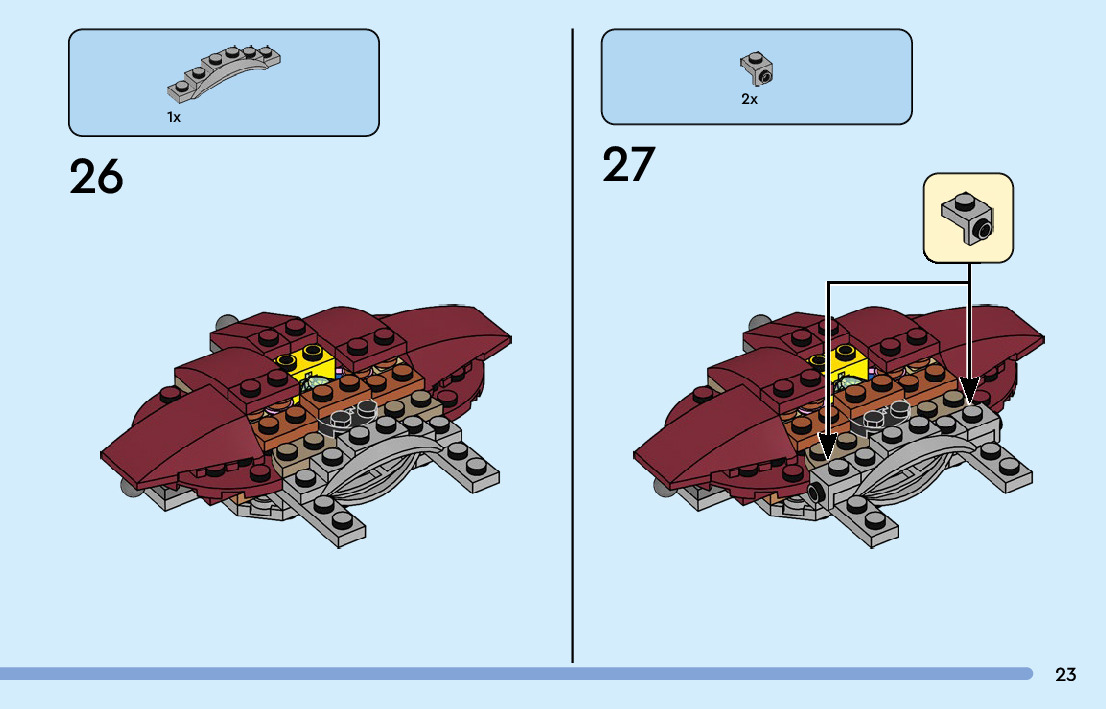 1x

26

2x

27

23