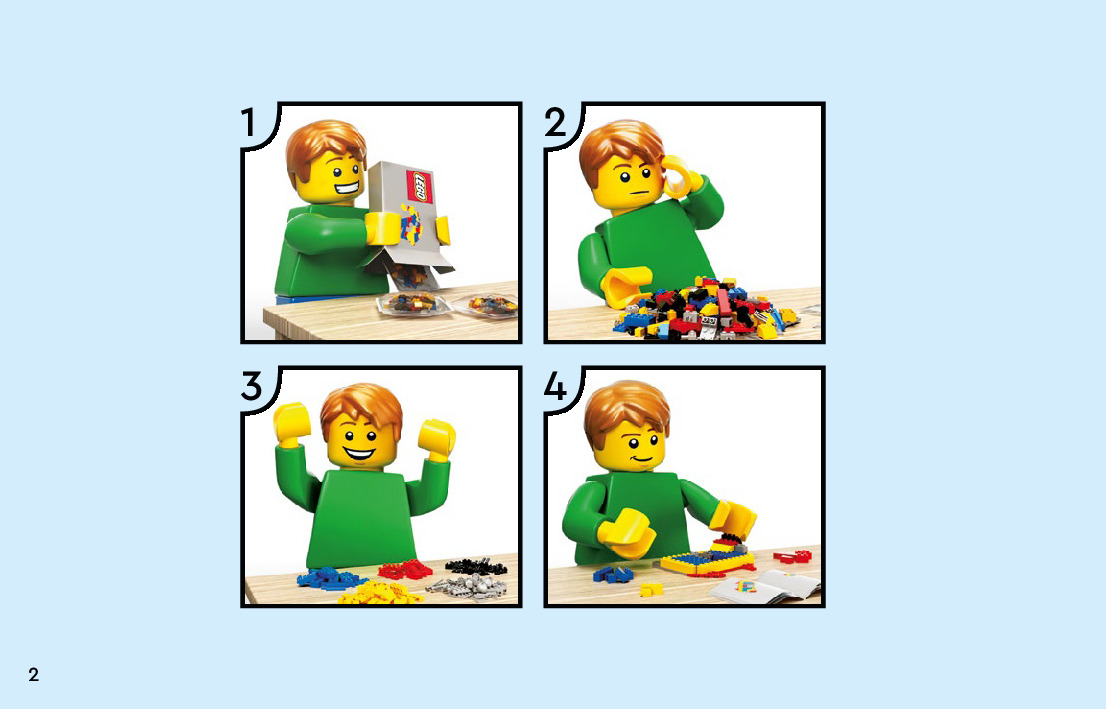 1
LEGO
2
3
4
2