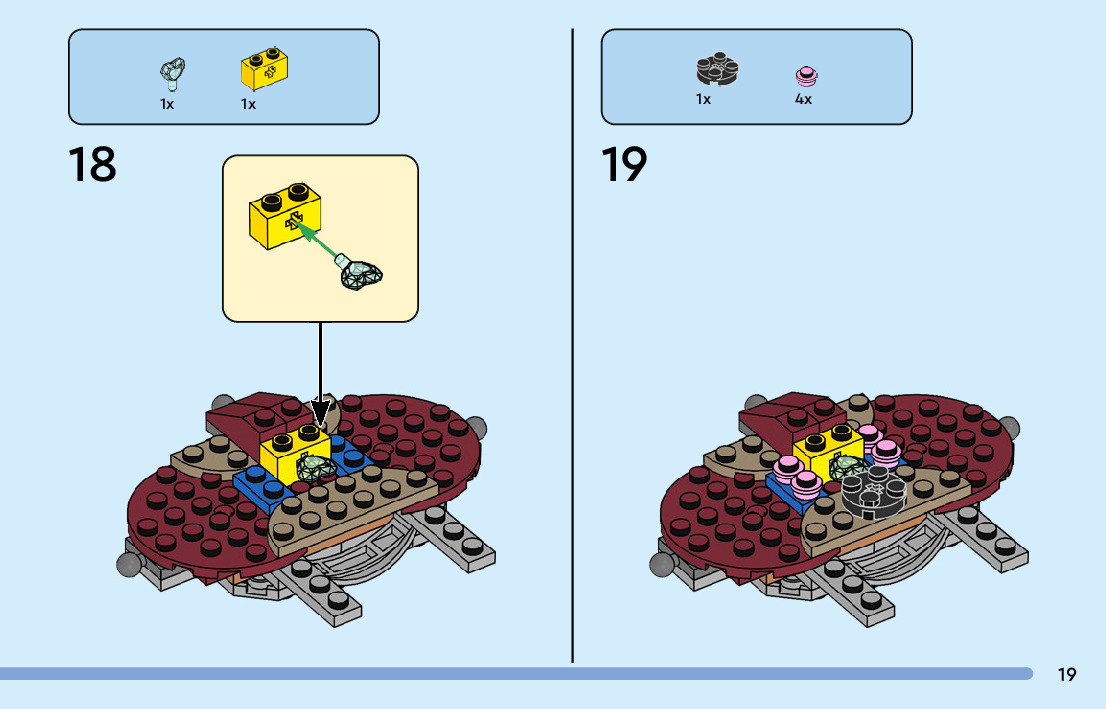 1x 1x

18

1x 4x

19

19