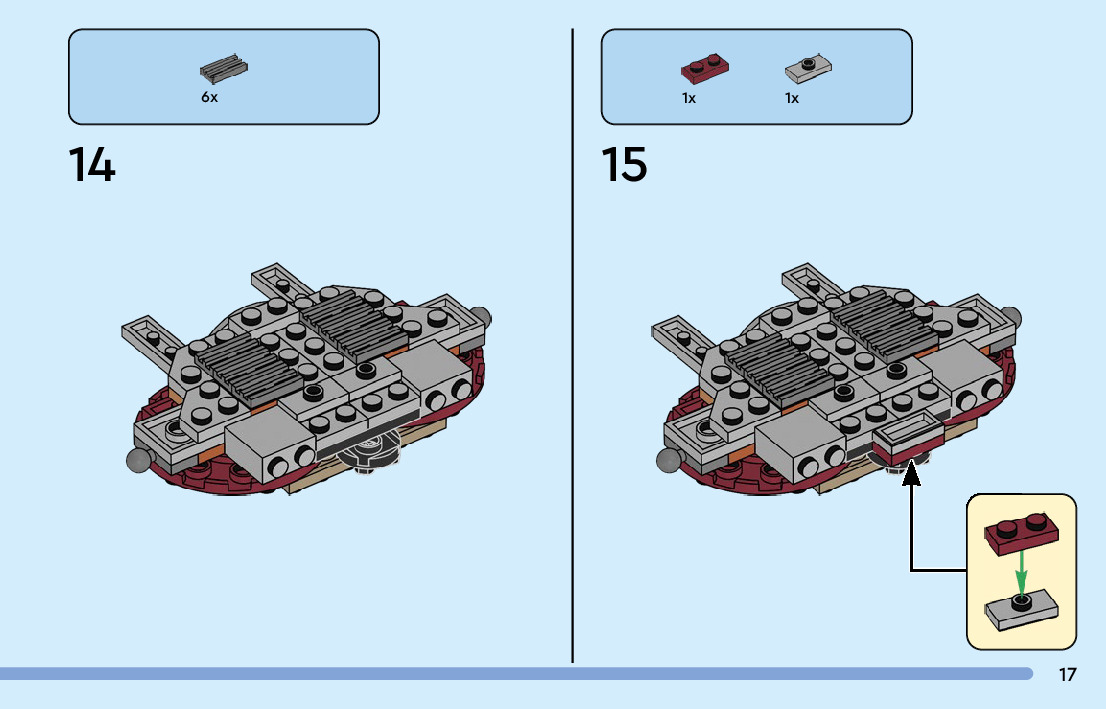 6x

14

1x 1x

15

17