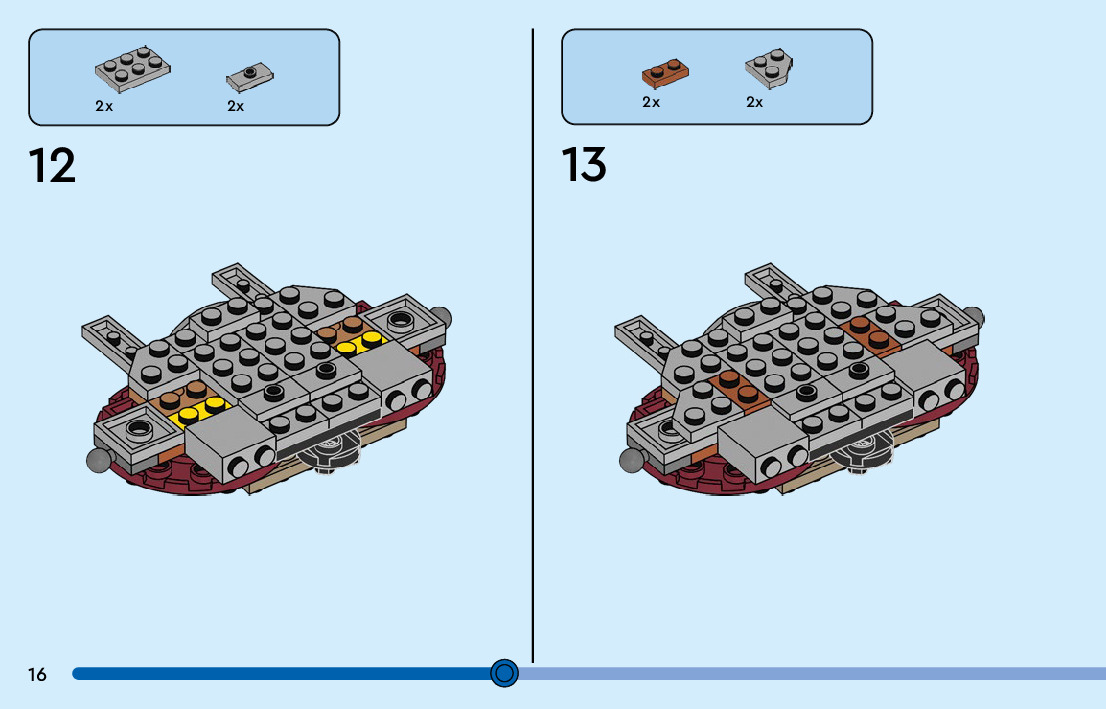 2x 2x

12

2x 2x

13

16