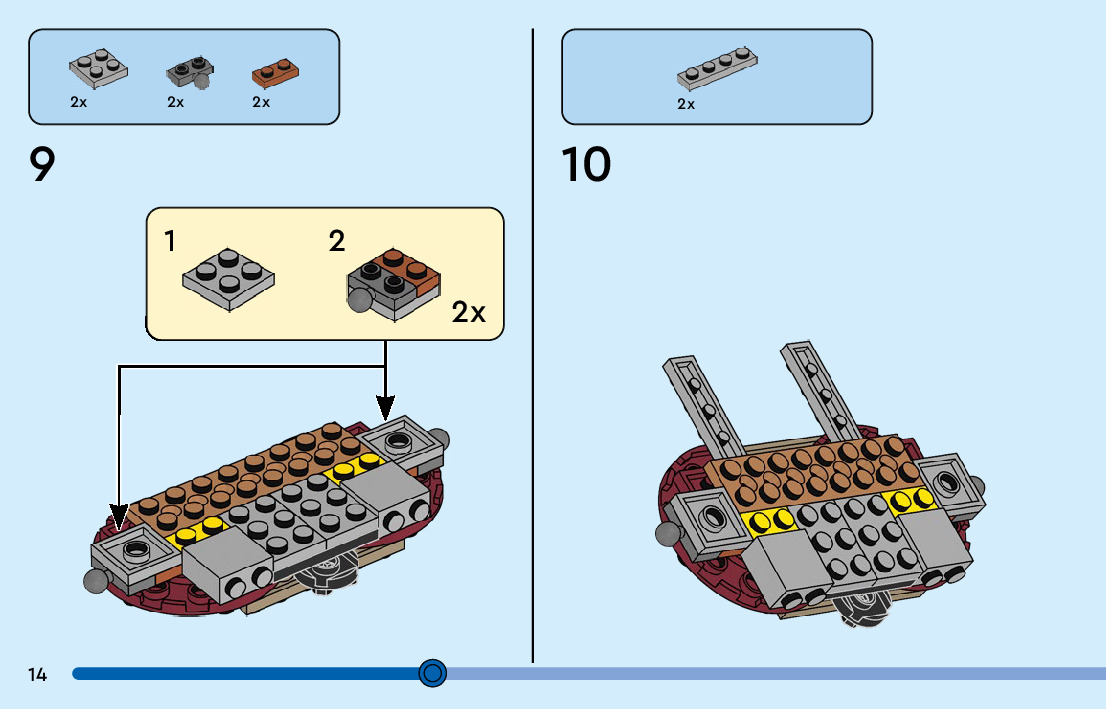 2x 2x 2x

9

1

2

2x

2x

10

14