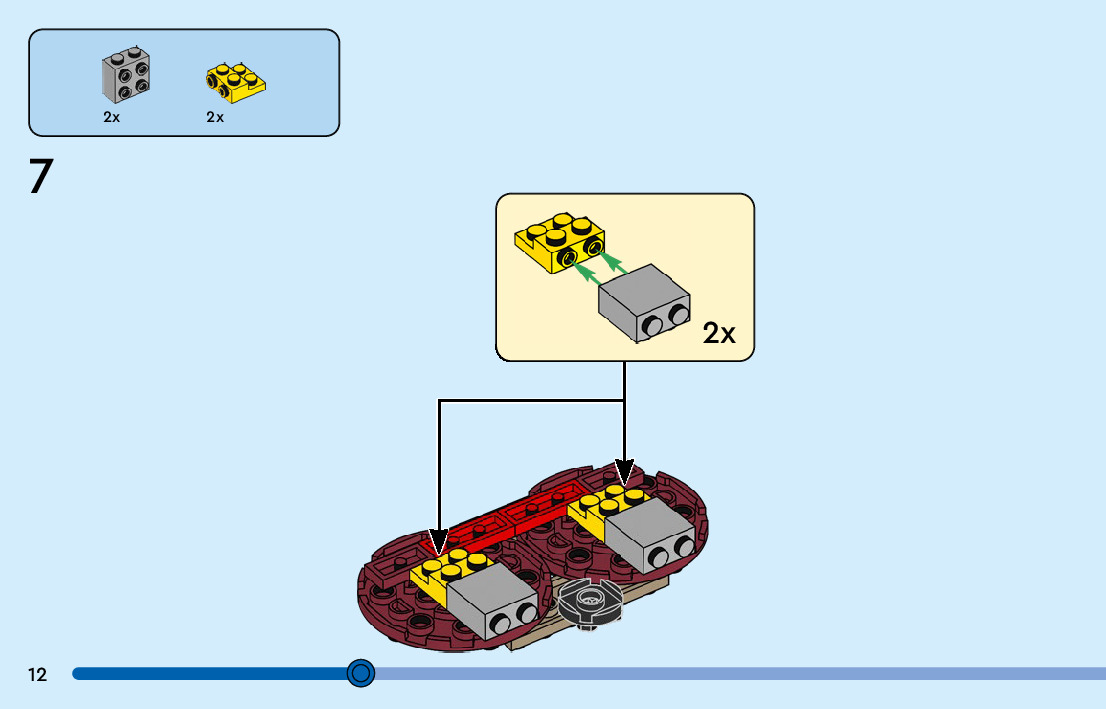 2x
2x

7

2x

12