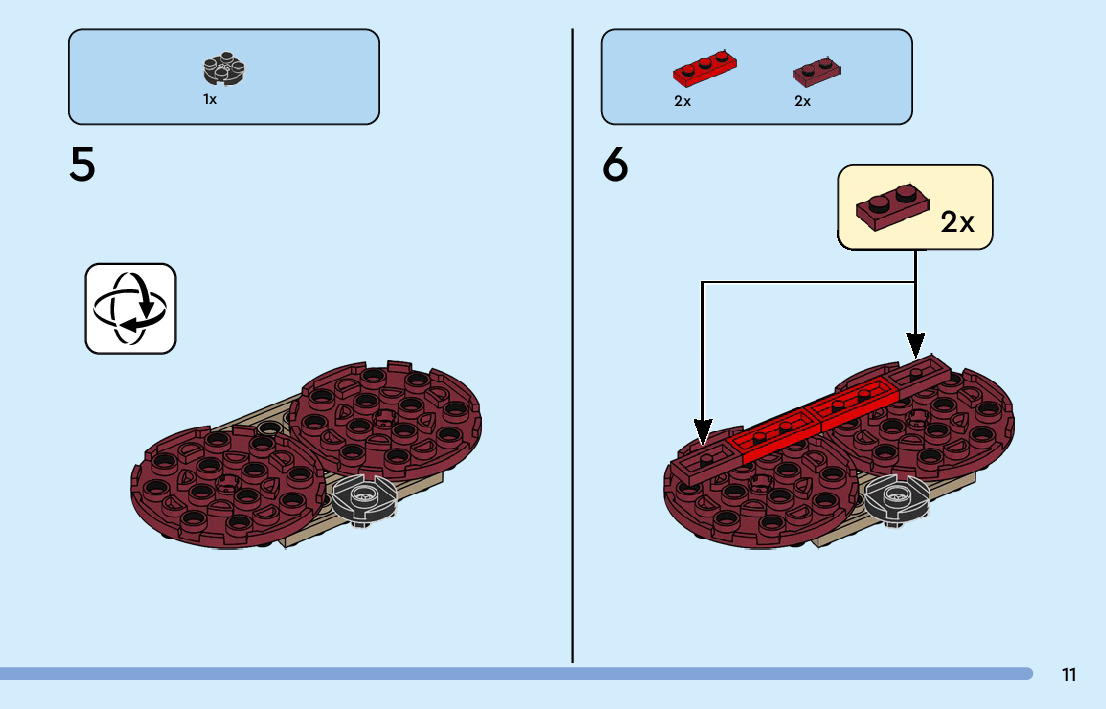 1x

5

2x
2x

6

2x

11