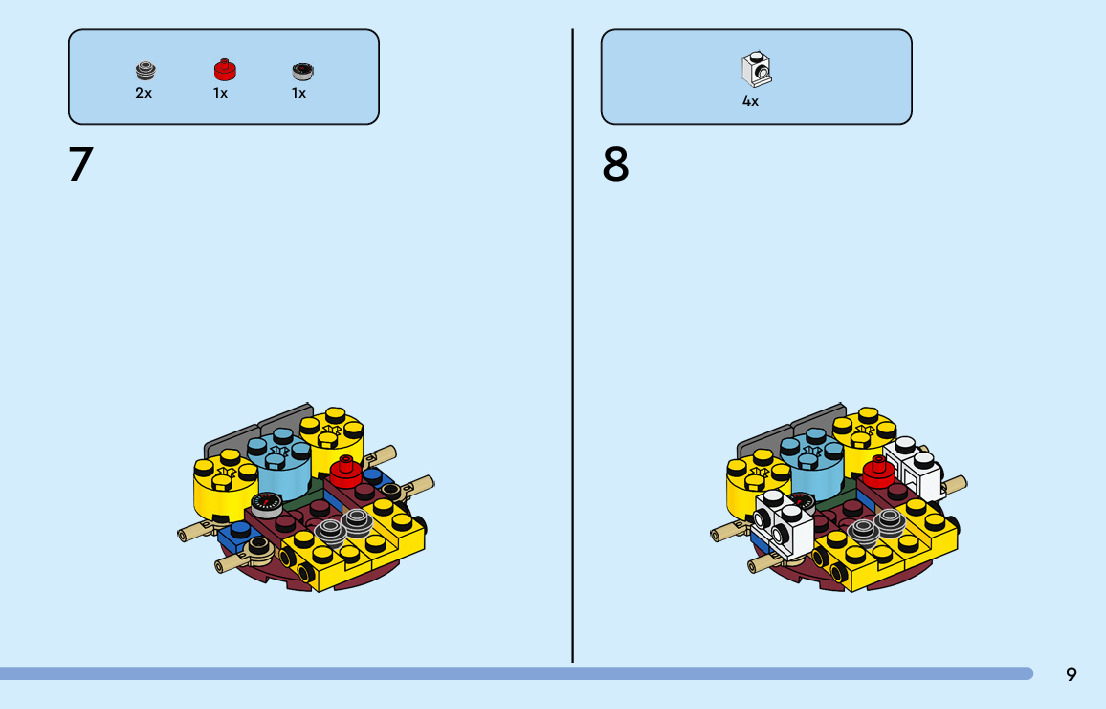 2x
1x
1x

7

4x

8

9