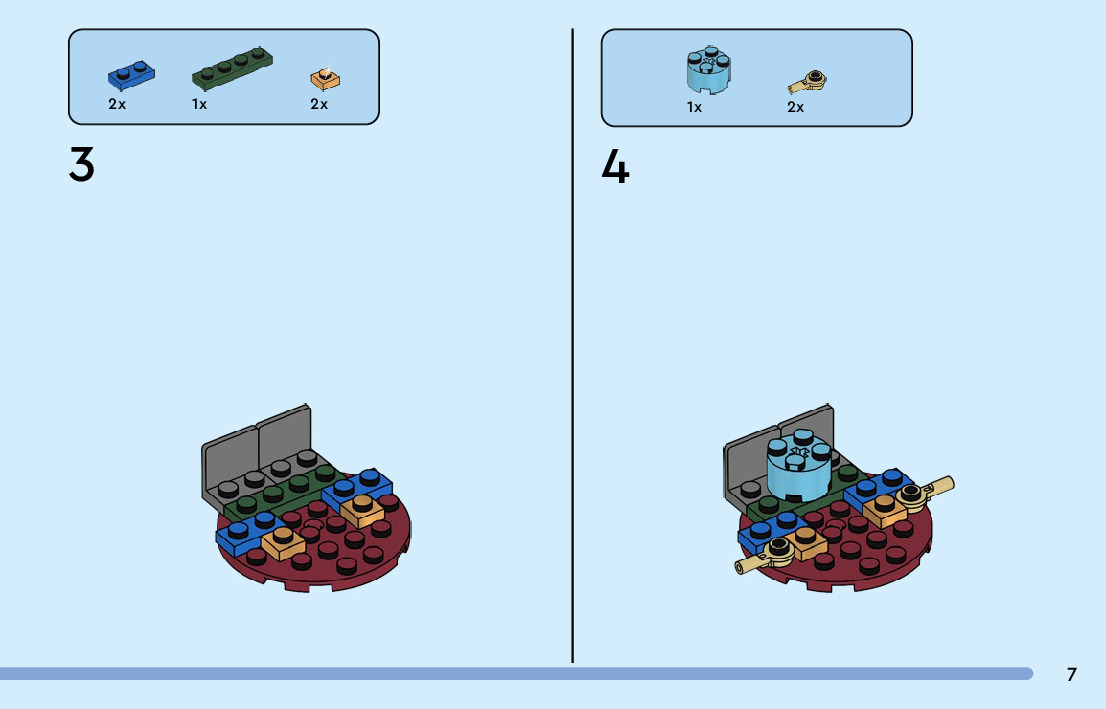 2x 1x 2x

3

1x 2x

4

7