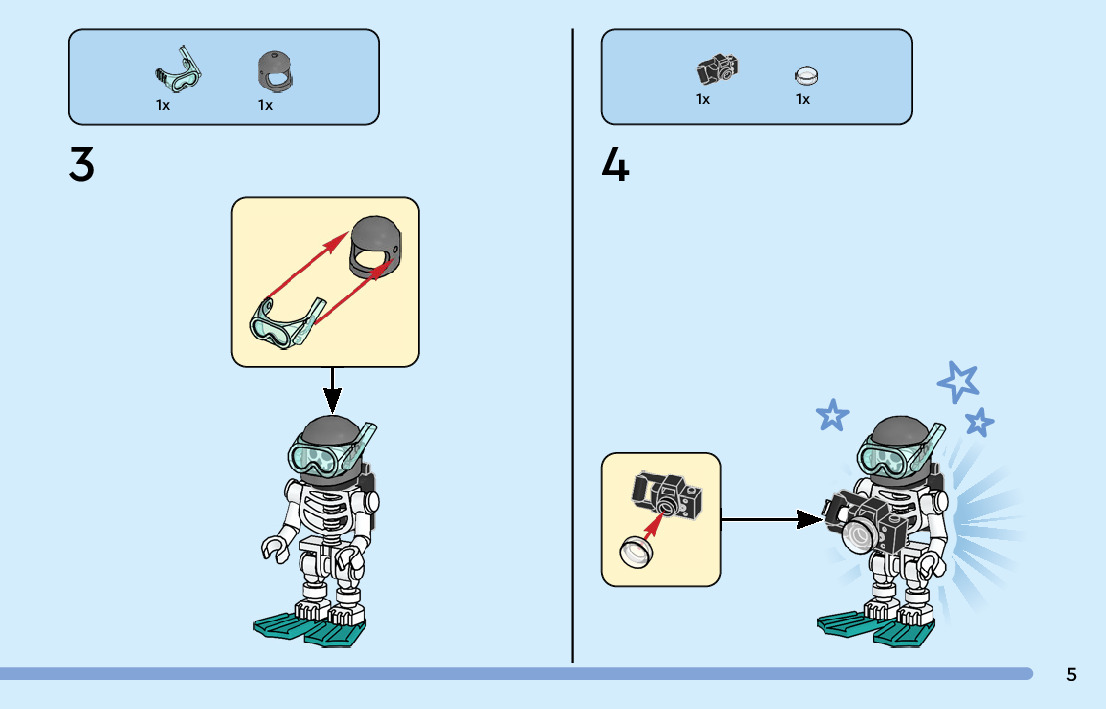 1x 1x

3

1x 1x

4

5