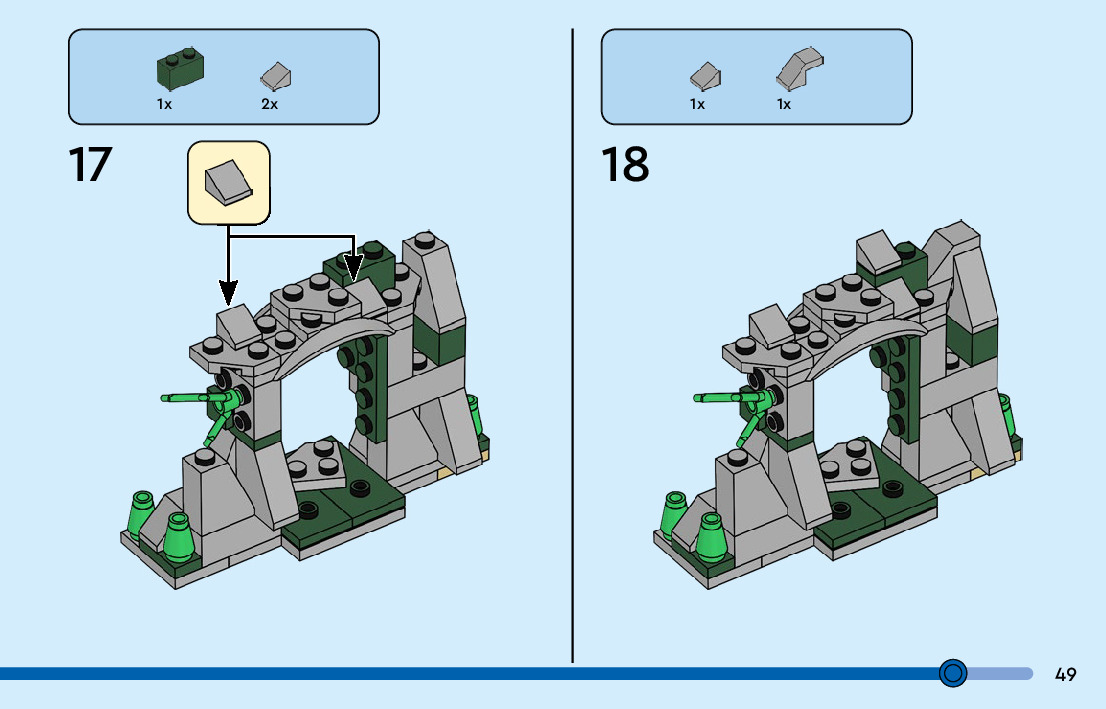 1x 2x

17

1x 1x

18

49