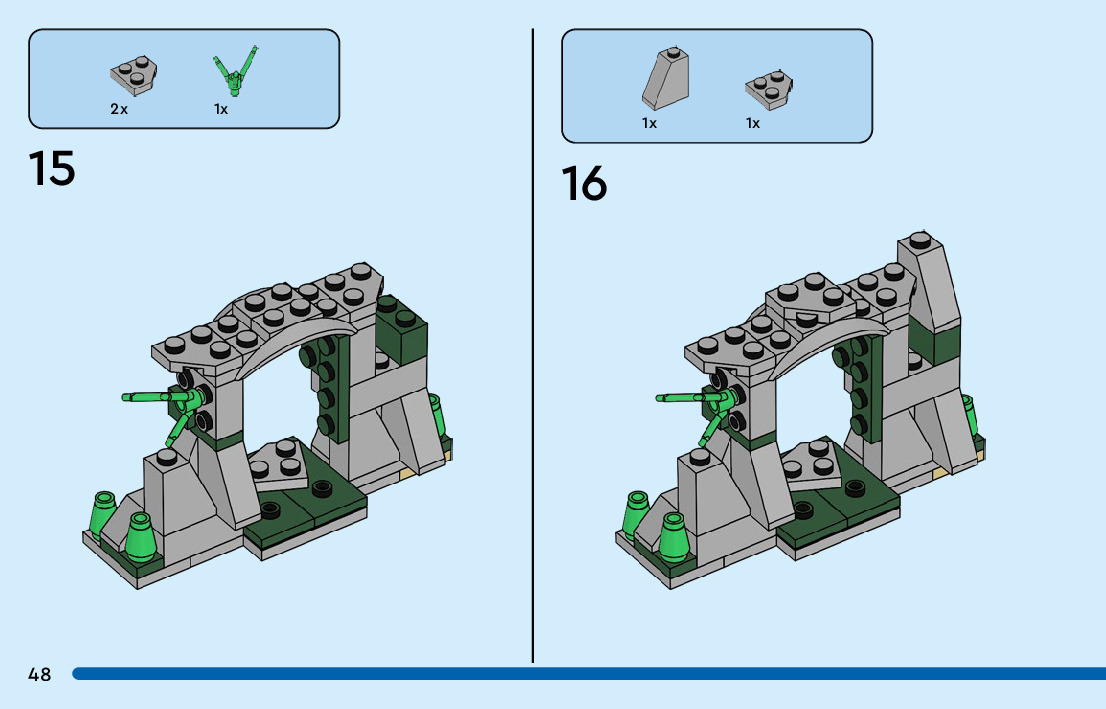 2x
1x
15
1x
1x
16
48