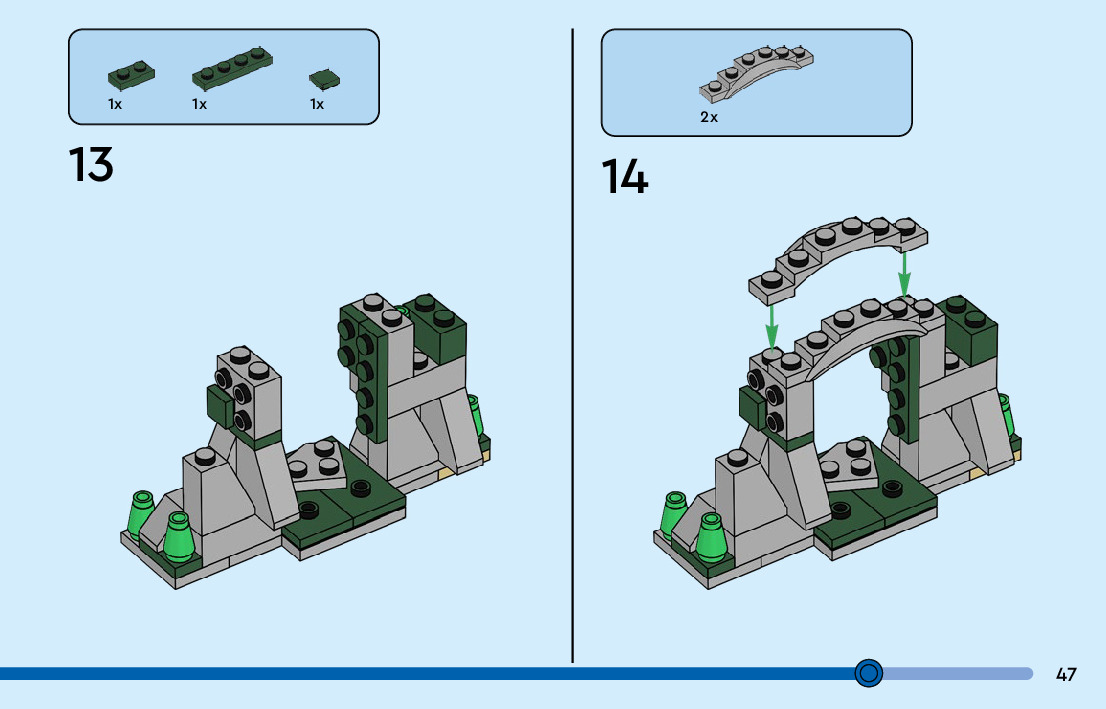 1x 1x 1x

13

2x

14

47