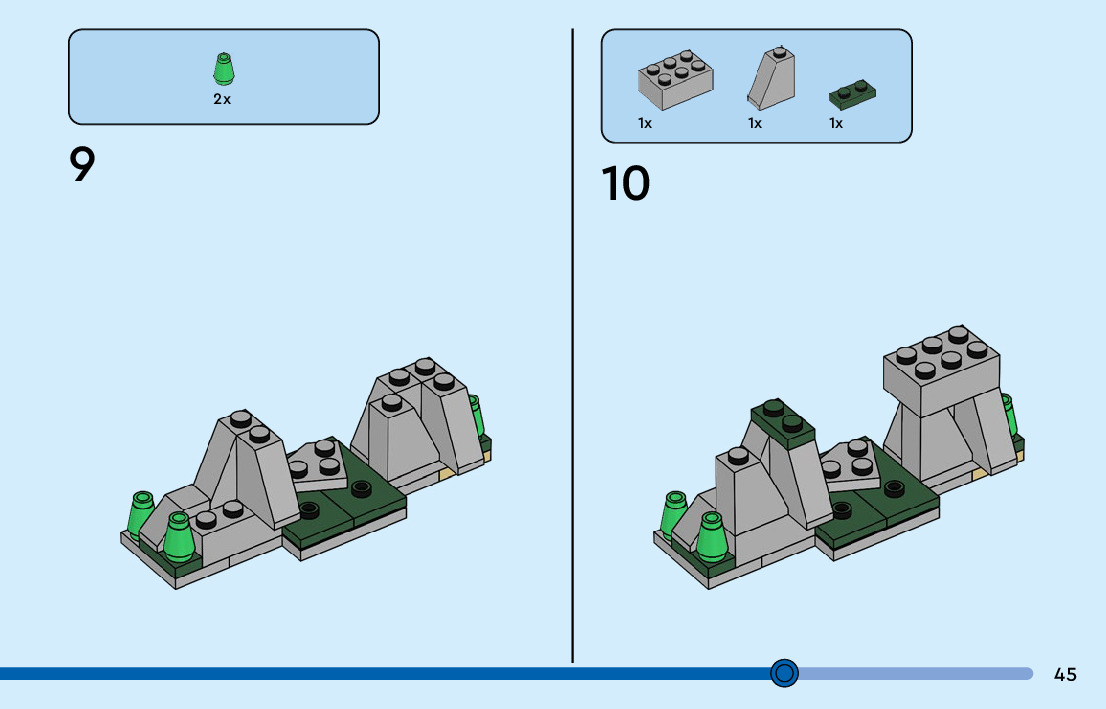 2x

9

1x 1x 1x

10

45