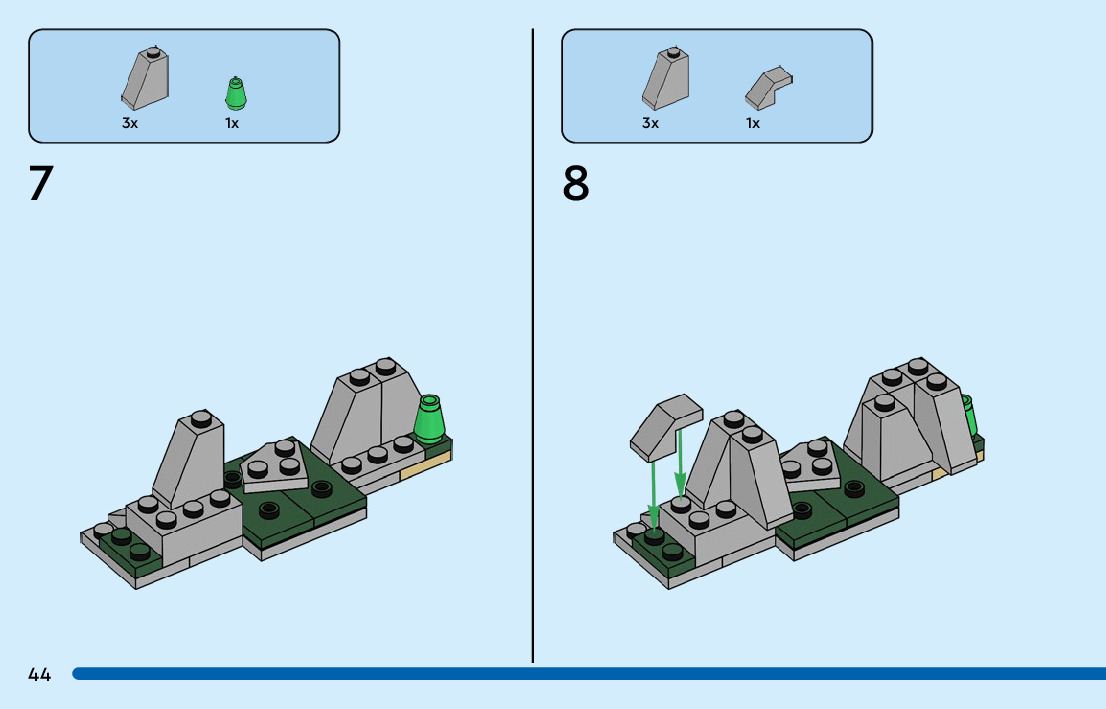 3x 1x

7

3x 1x

8

44