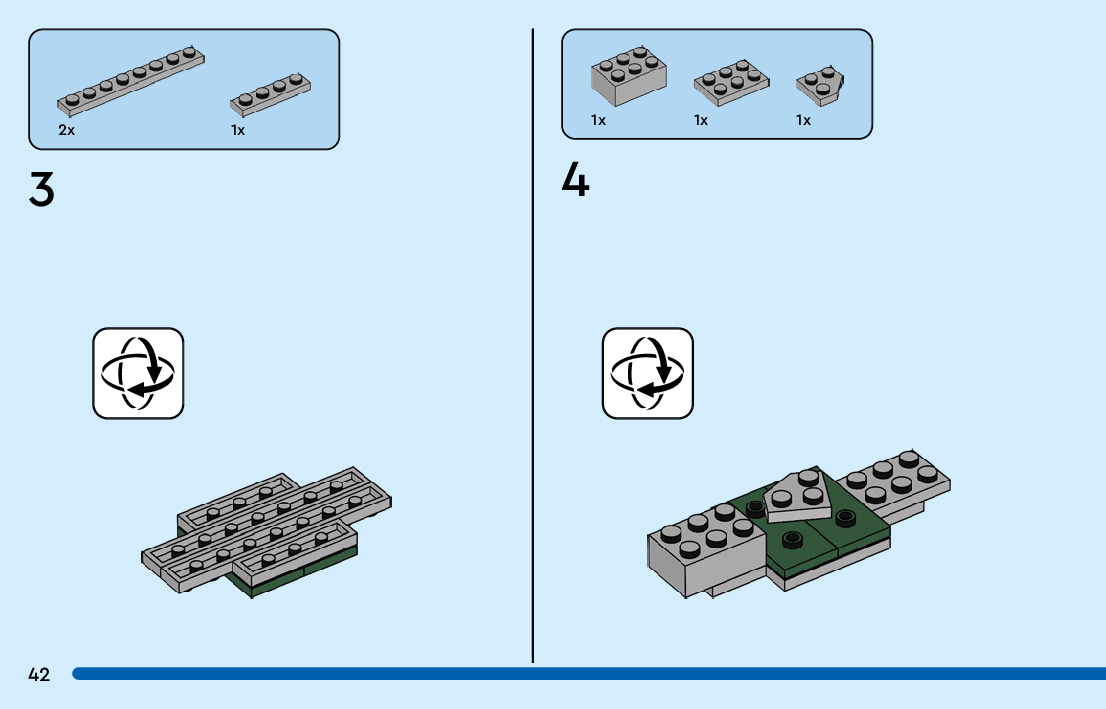 2x

1x

3

1x

1x

1x

4

42