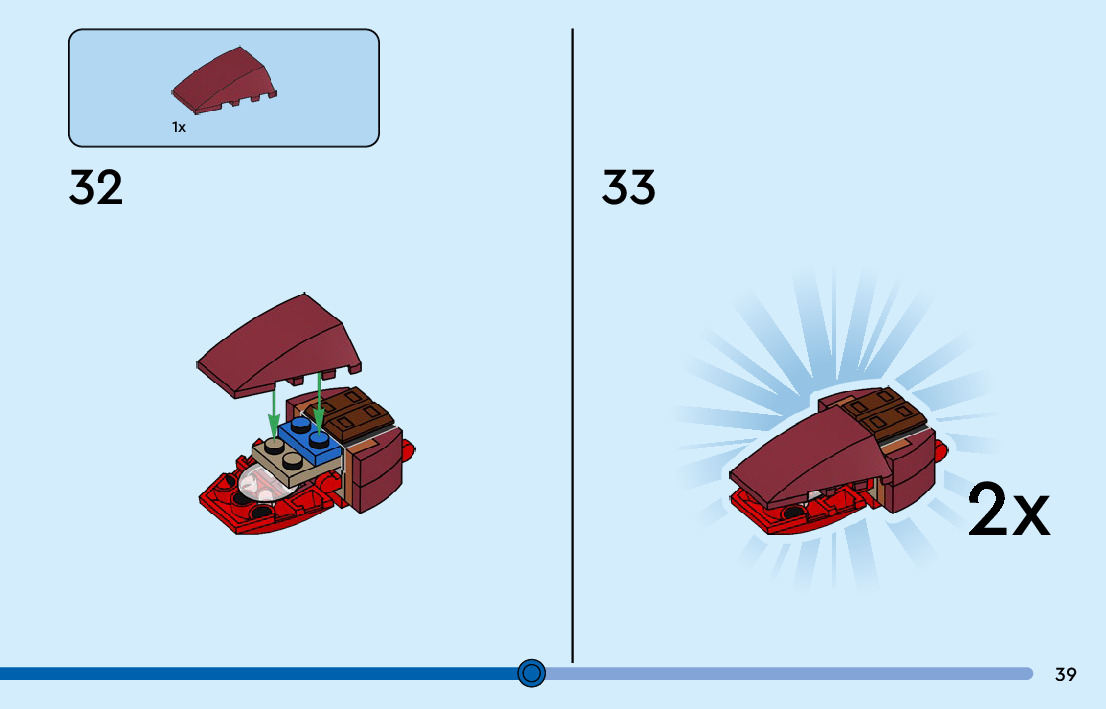 1x

32

33

2x

39