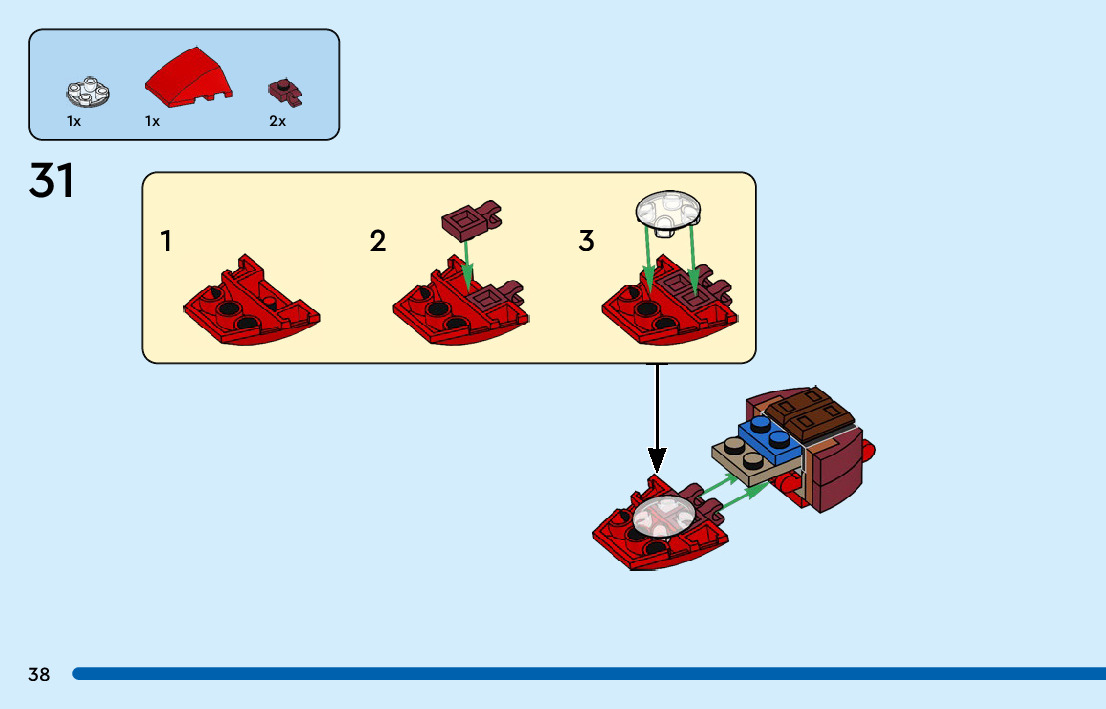 1x 1x 2x

31

1

2

3

38