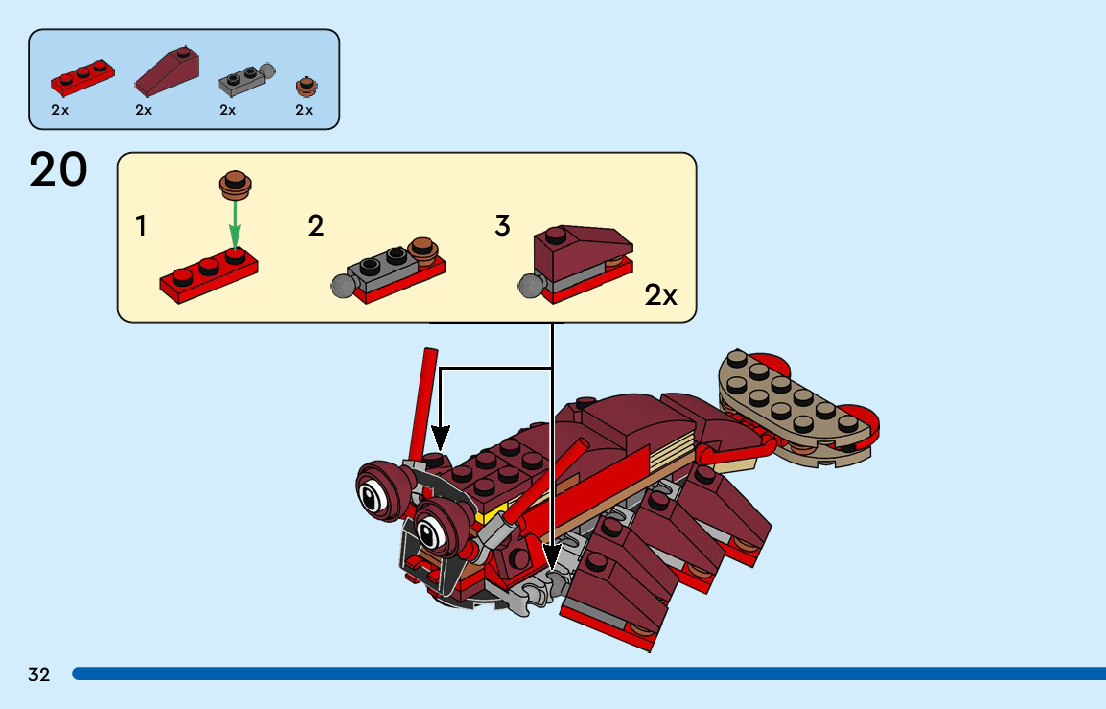 2x 2x 2x 2x

20

1

2

3

2x

32