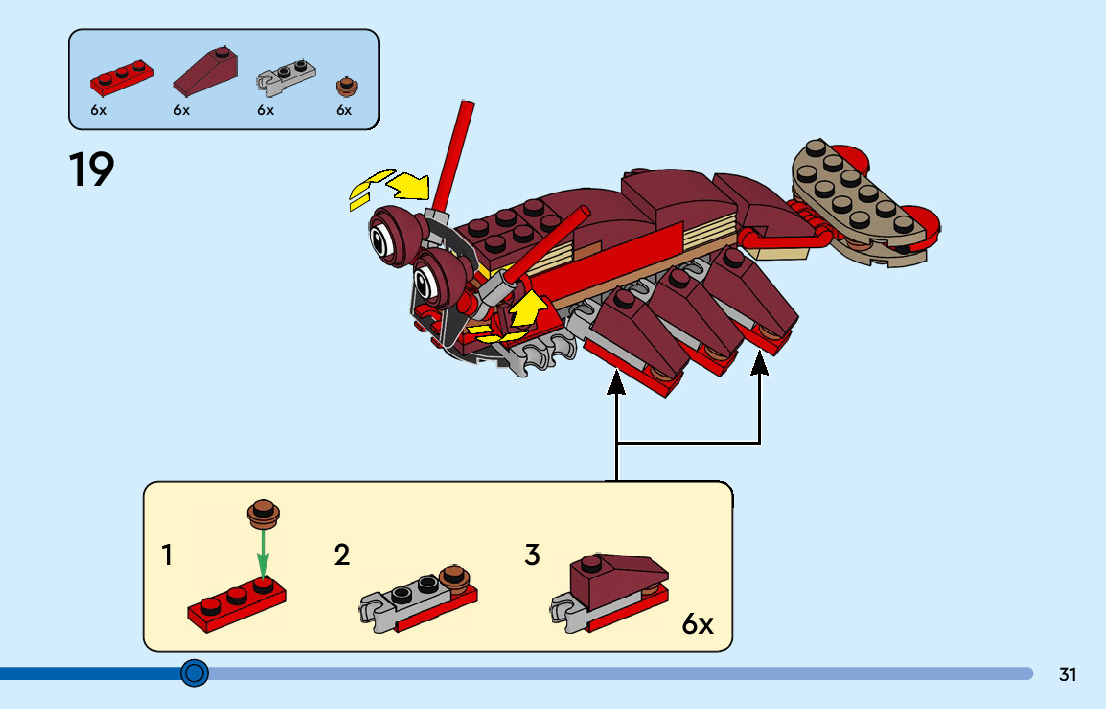 6x 6x 6x 6x

19

1

2

3

6x

31