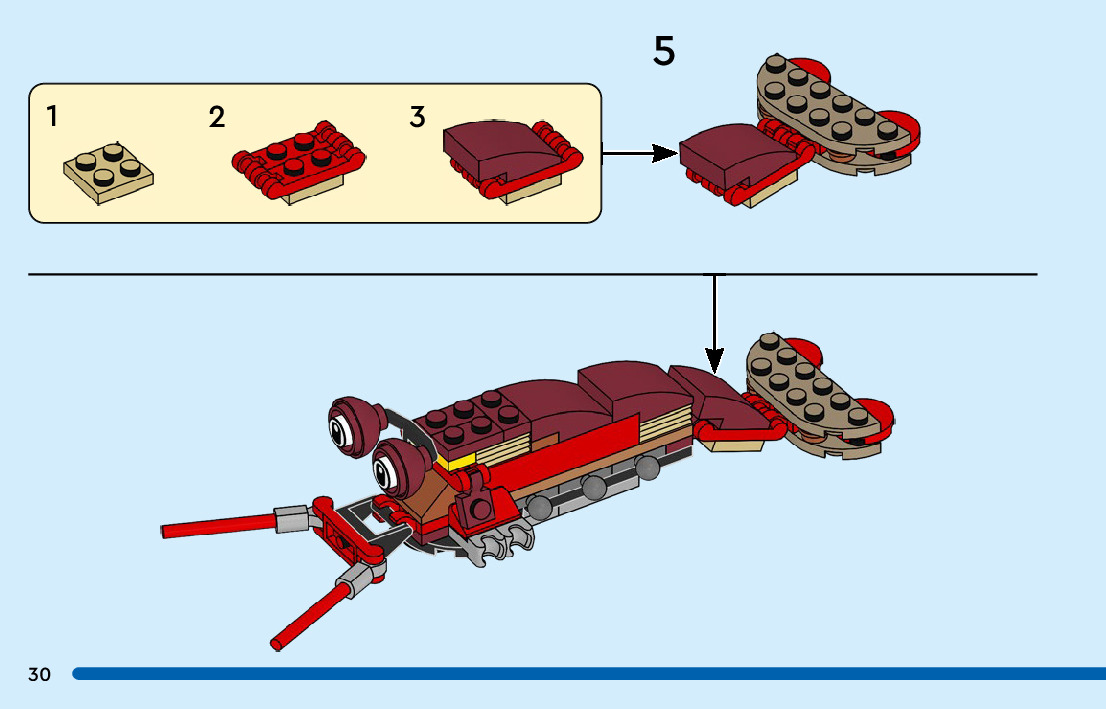 5

1

2

3

30