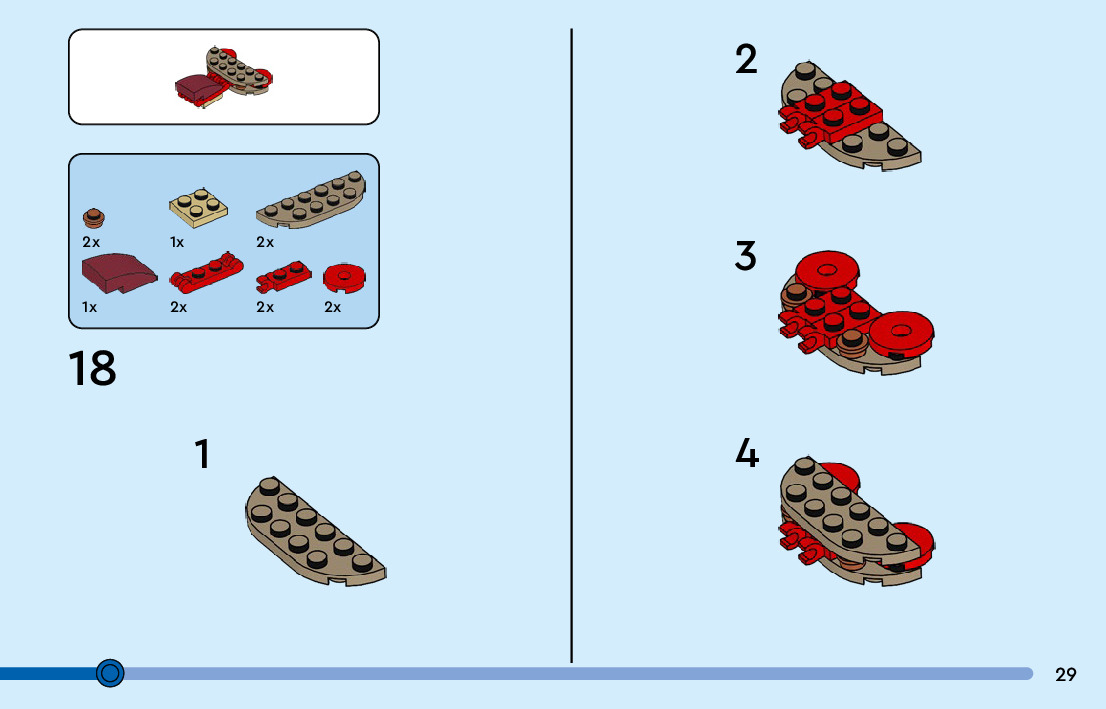 2x 1x 2x
1x 2x 2x 2x

18

1

2

3

4

29