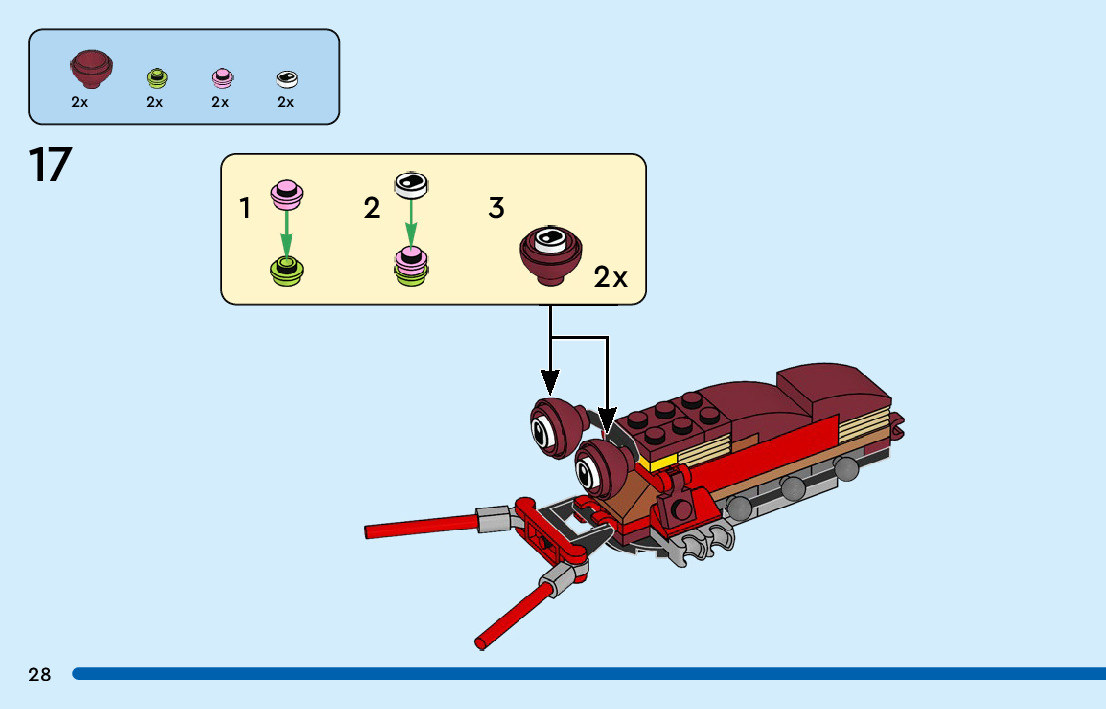 2x 2x 2x 2x

17

1 2 3

2x

28