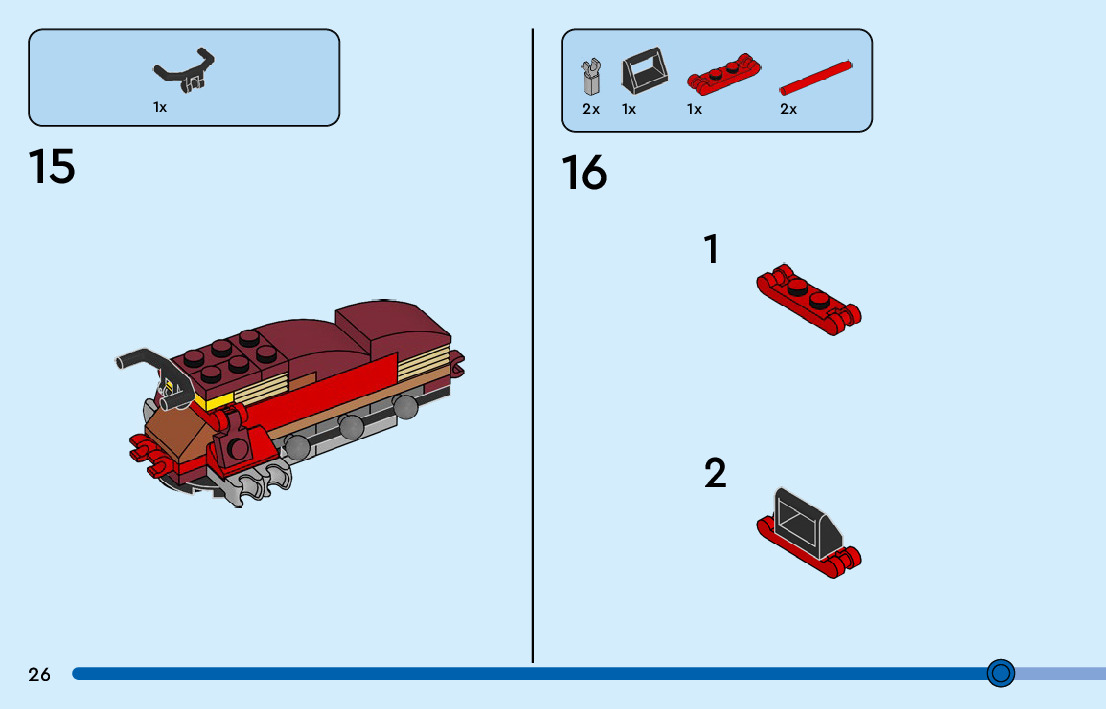 1x

15

2x 1x 1x 2x

16

1

2

26