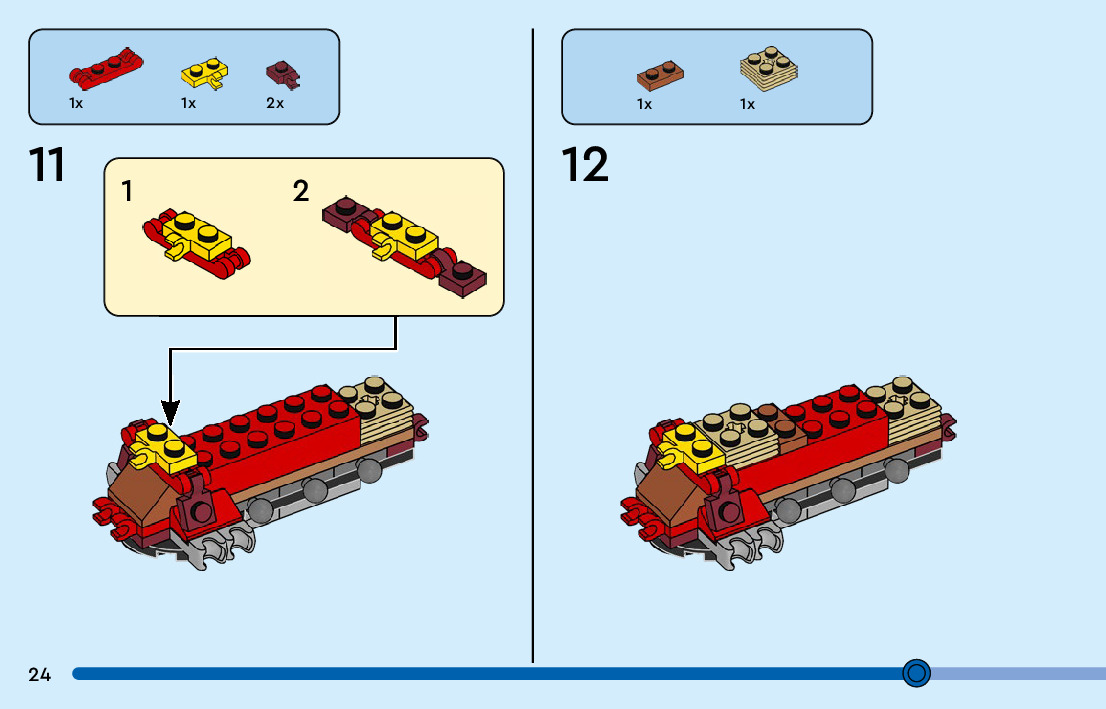 1x 1x 2x

11

1

2

1x 1x

12

24