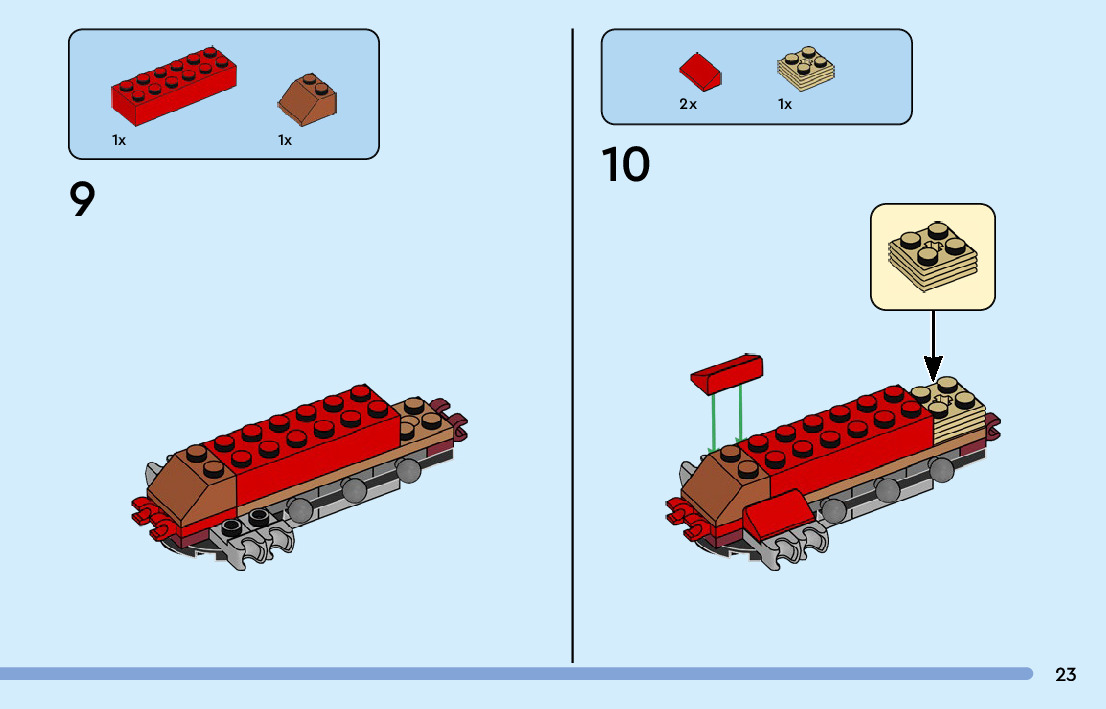 1x

1x

9

2x

1x

10

23