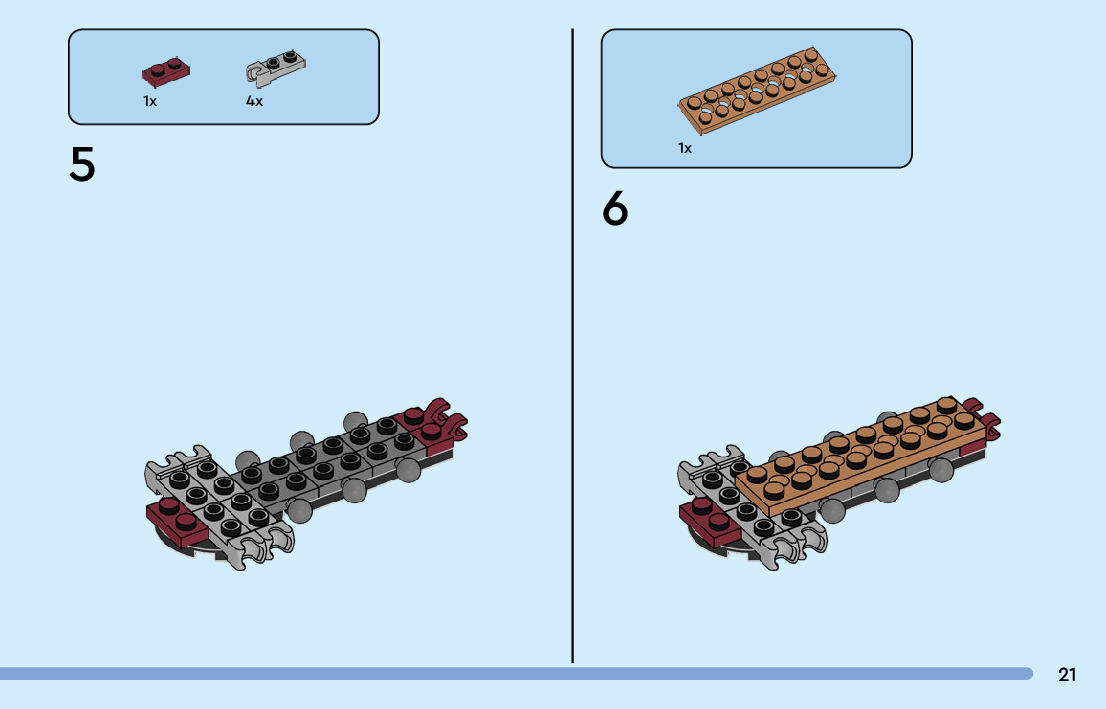 1x
4x

5

1x

6

21