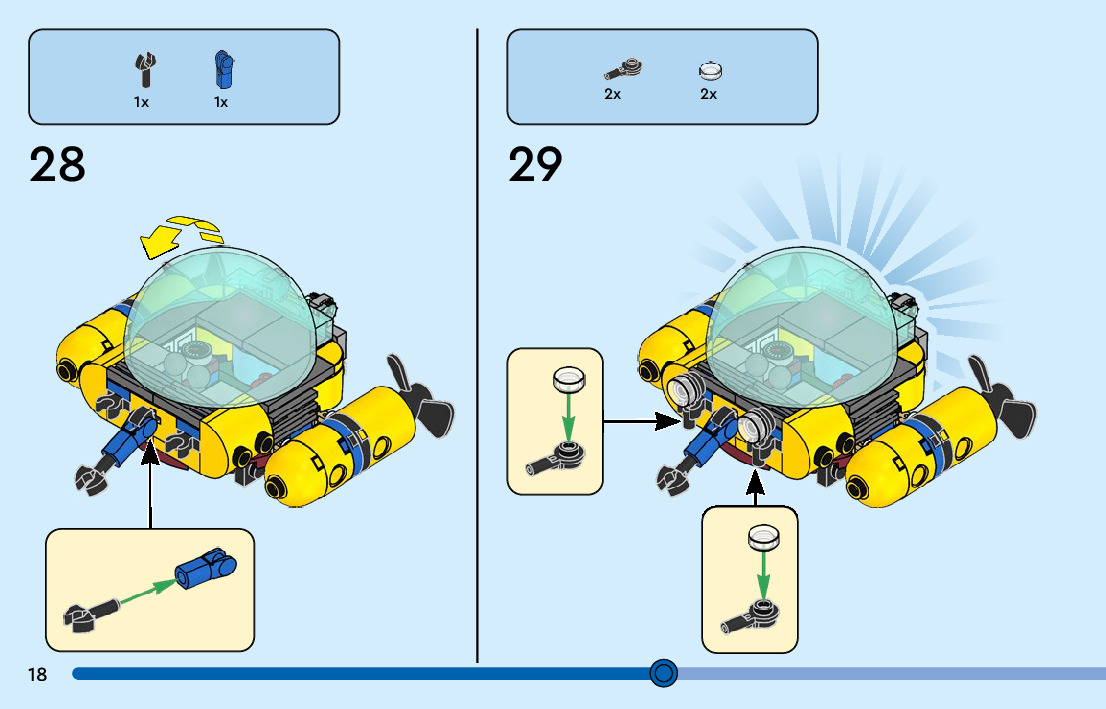 1x 1x

28

2x 2x

29

18