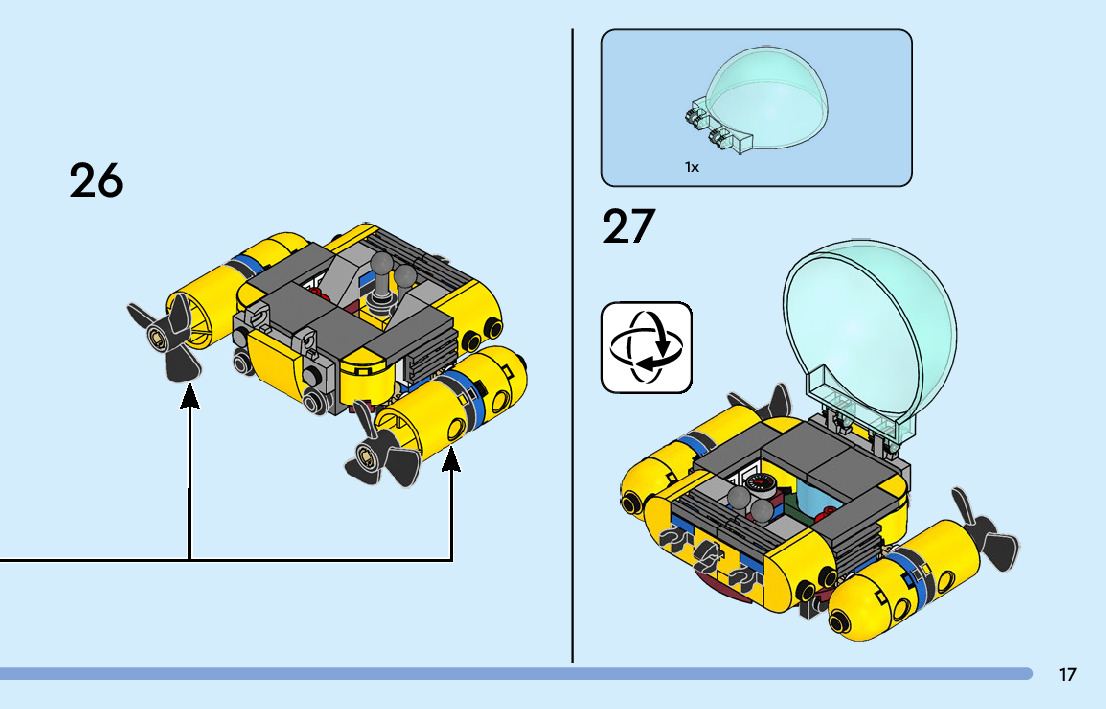 26

1x

27

17