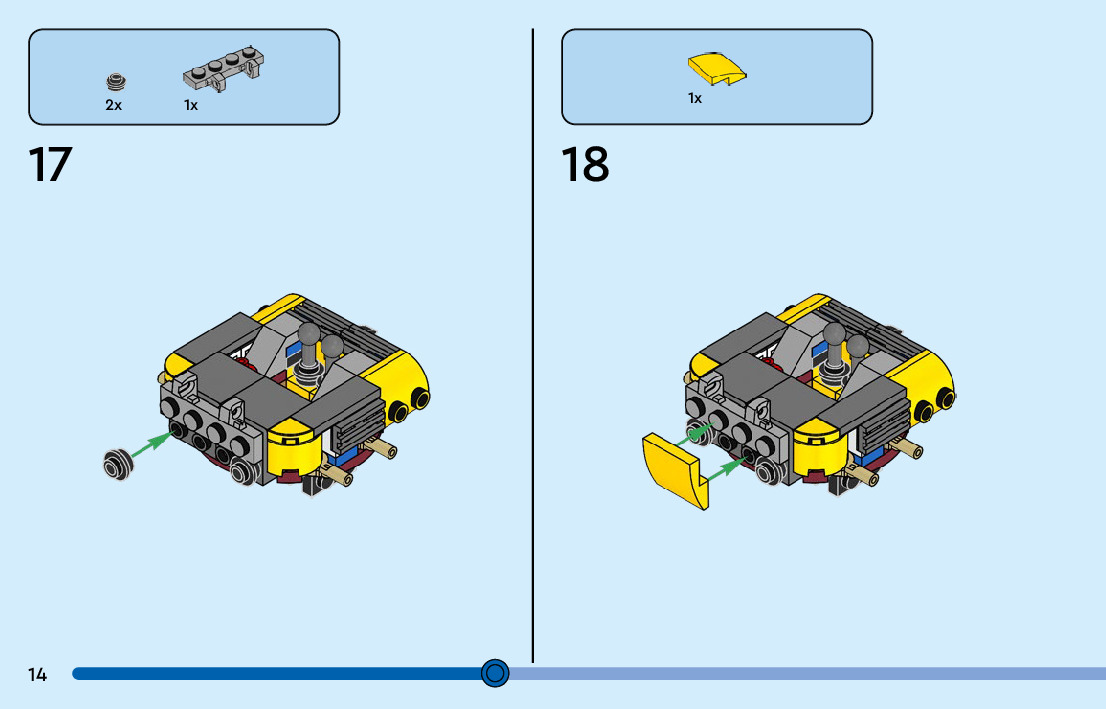 2x

1x

17

1x

18

14