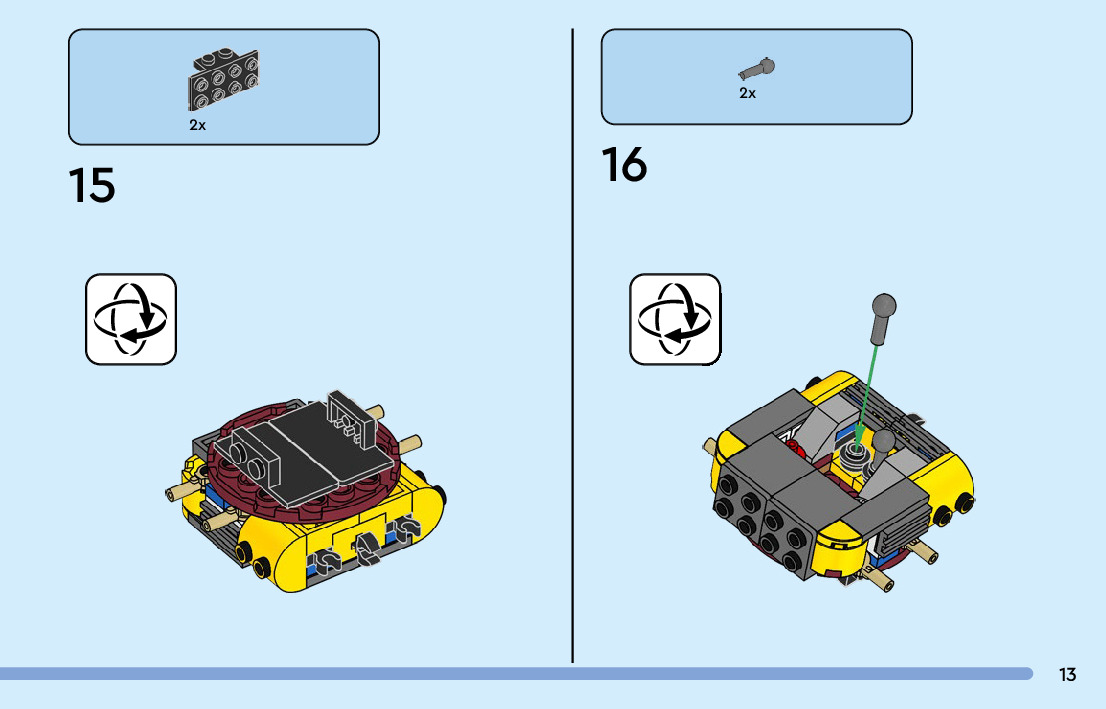 2x

15

2x

16

13