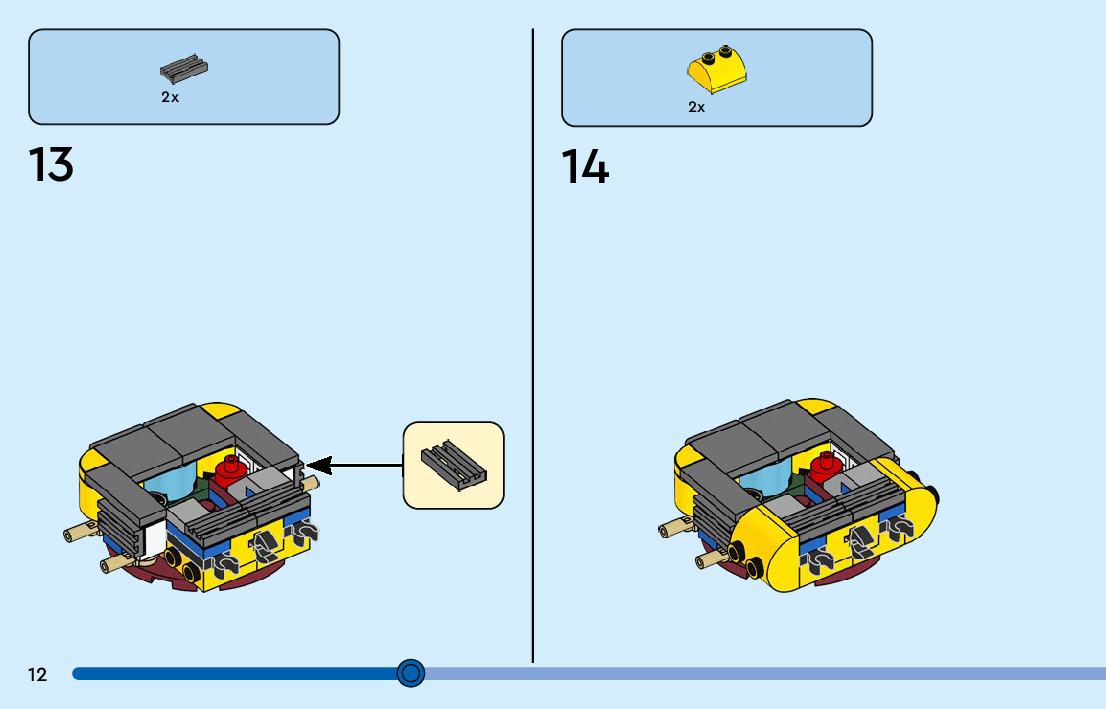 2x

13

2x

14

12