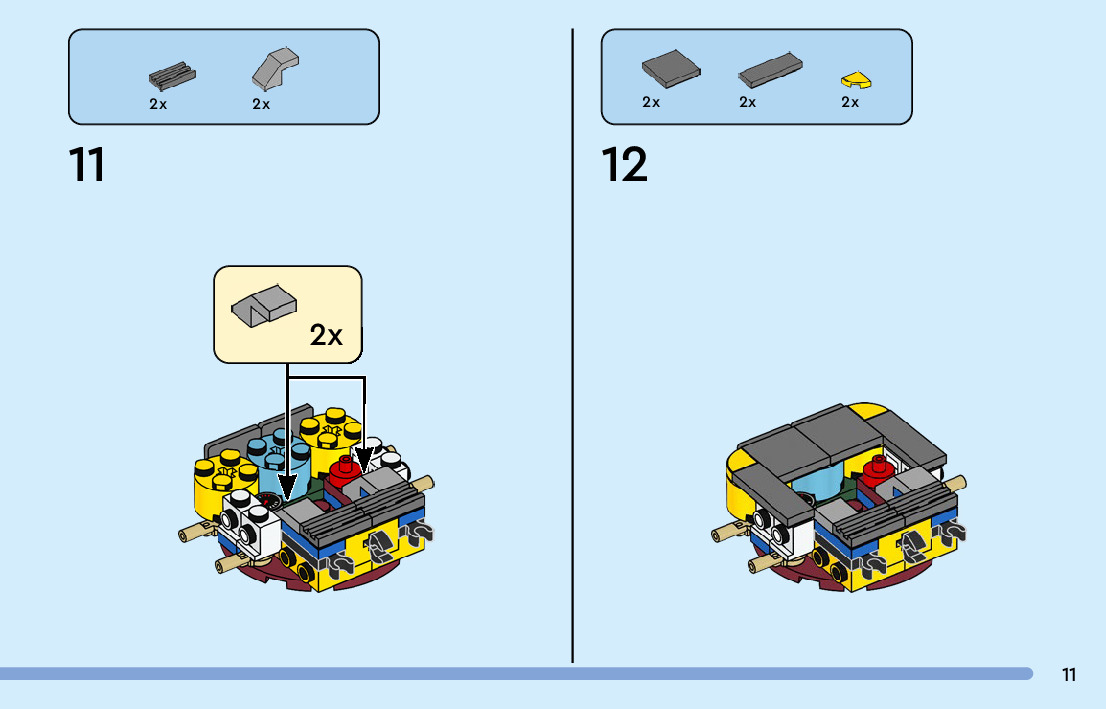 2x 2x

11

2x

2x 2x 2x

12

11